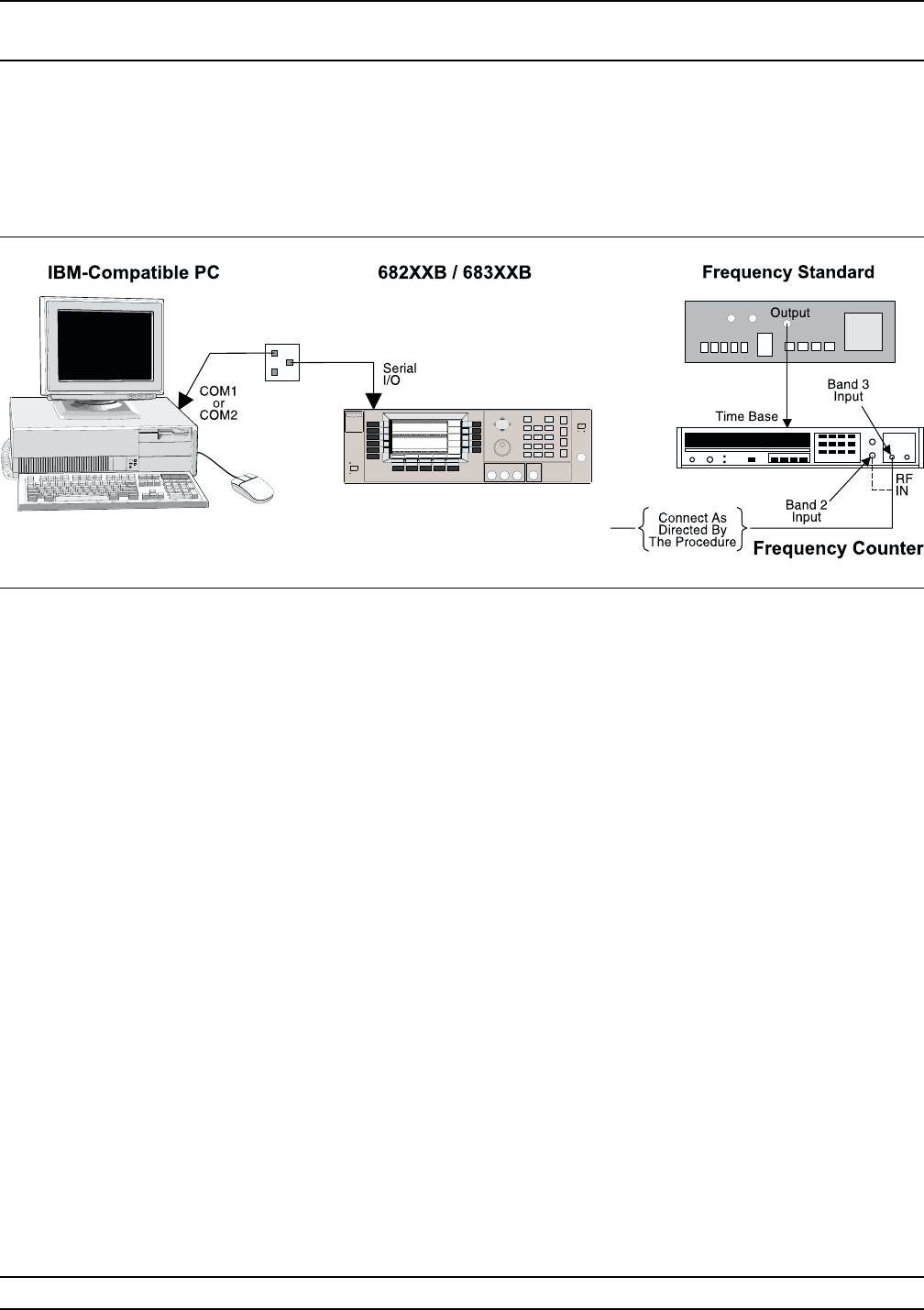 IBM-Compatible PC

682XXB / 683XXB

Frequency Standard

Output

COM1 or COM2

Serial I/O

Band 3 Input

Time Base

RF IN

Band 2 Input

Connect As Directed By The Procedure

Frequency Counter