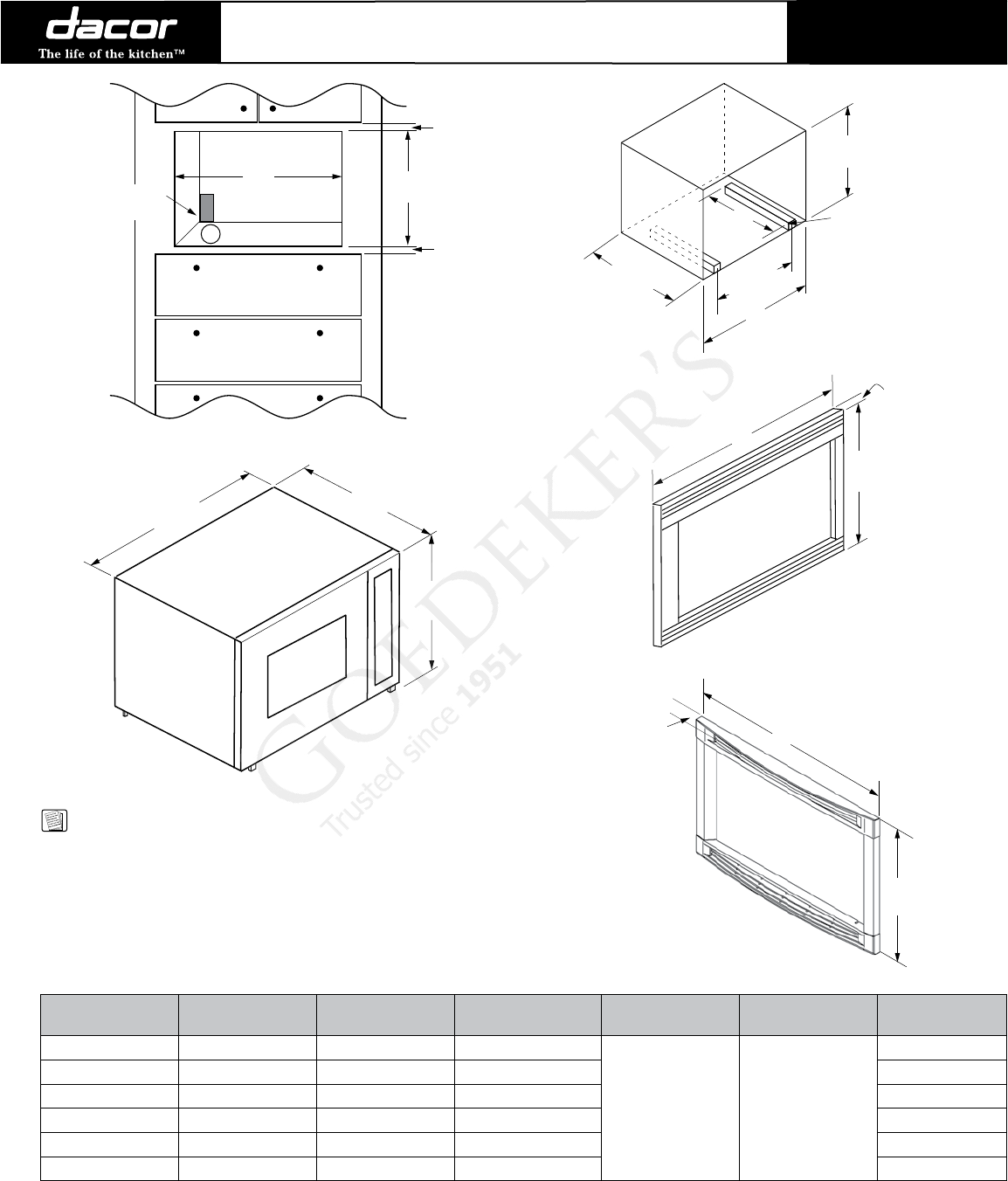 dacor
The life of the kitchen™

GOEDEKER'S
Trusted since 1951