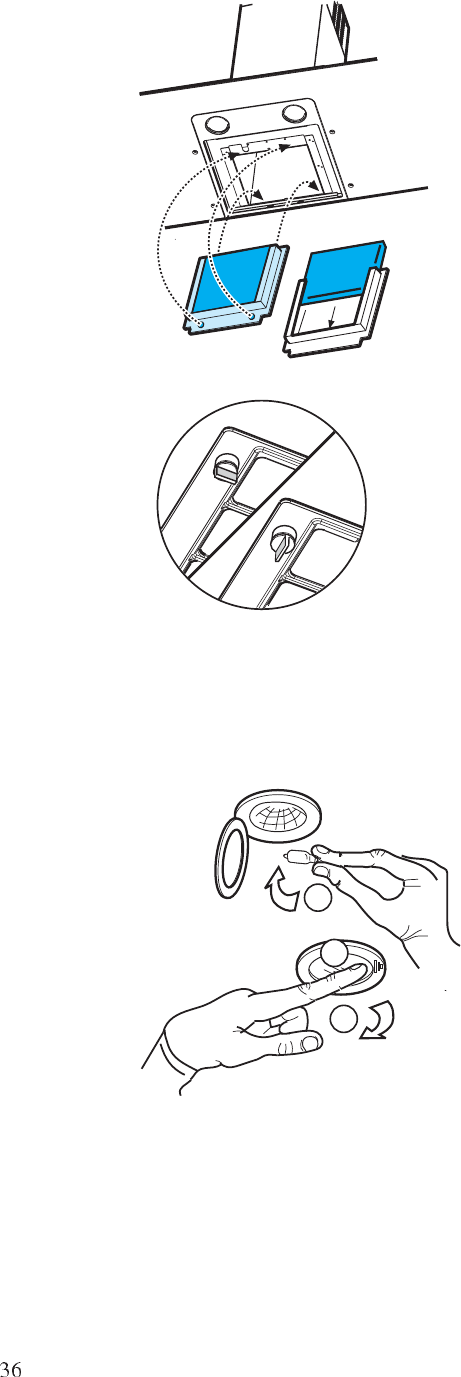 36