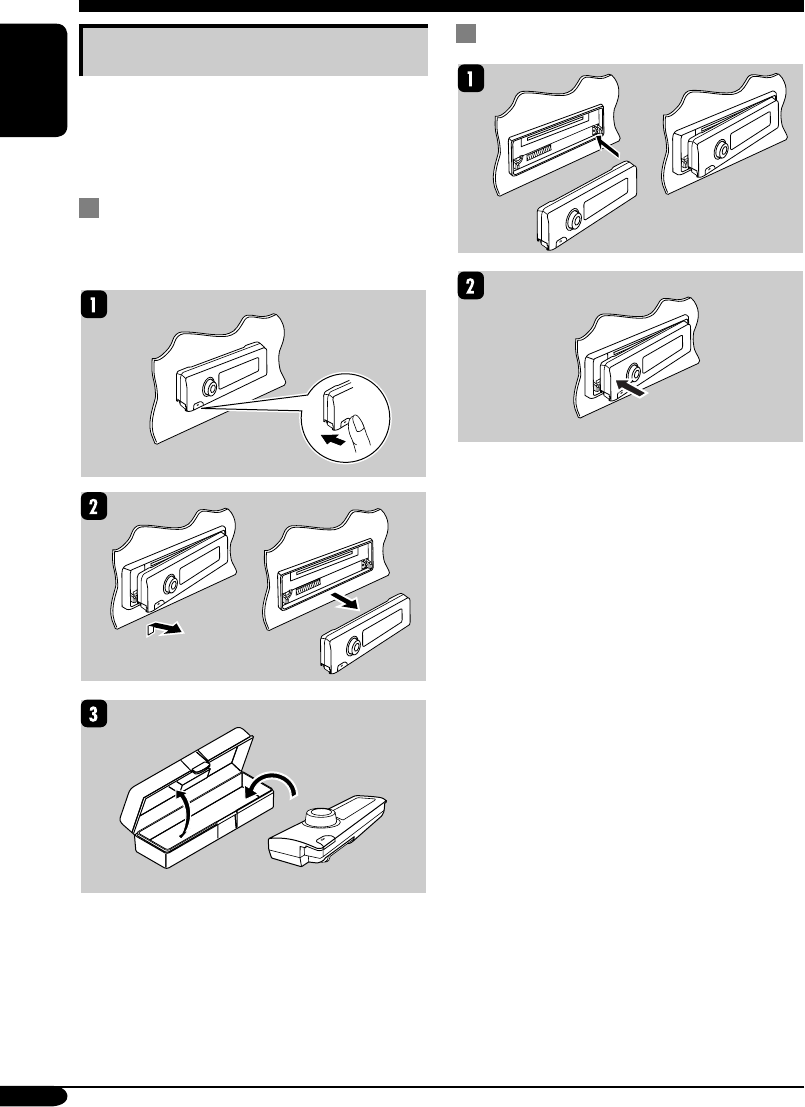 1

2

3

1

2