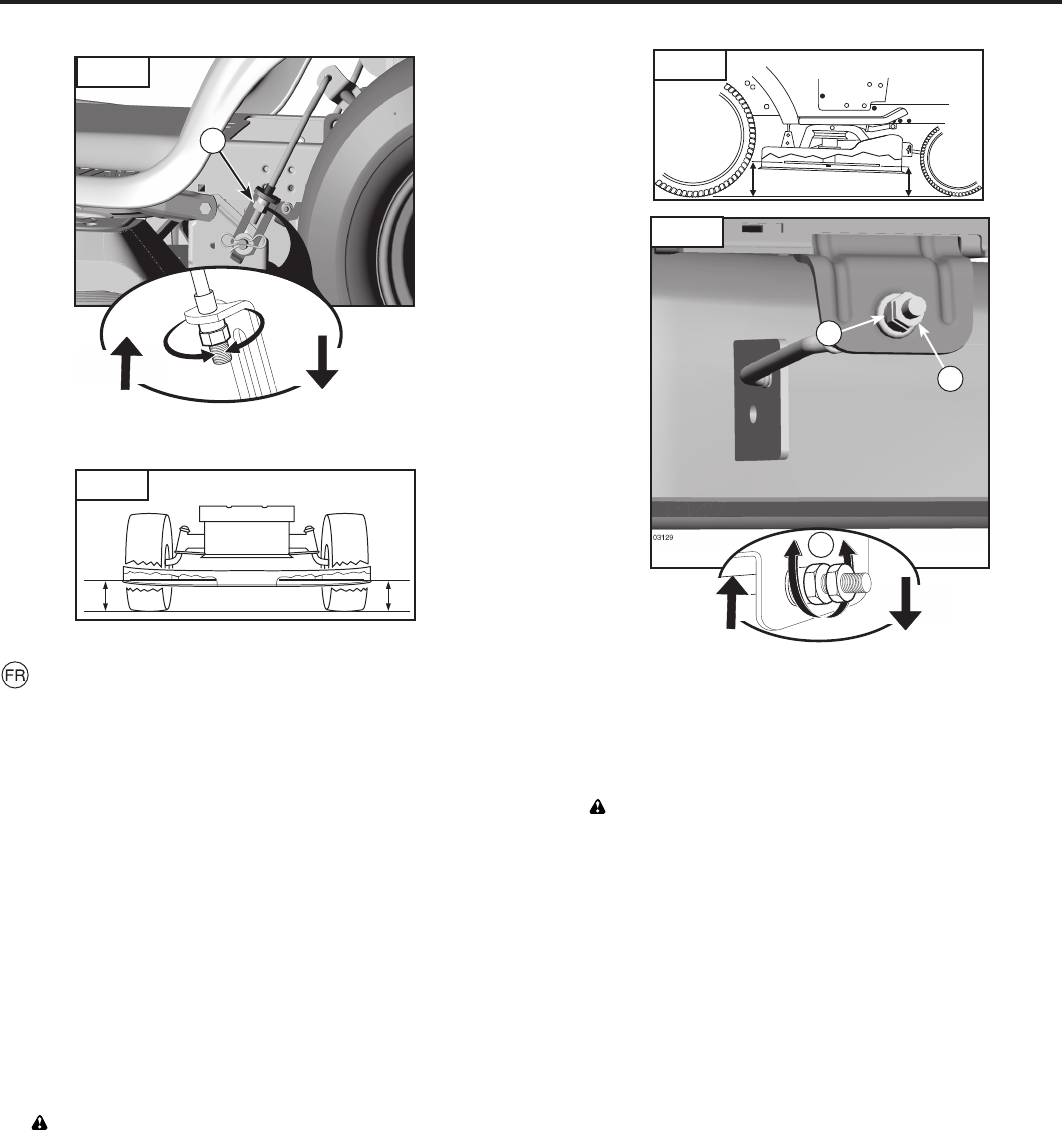 FR

03129