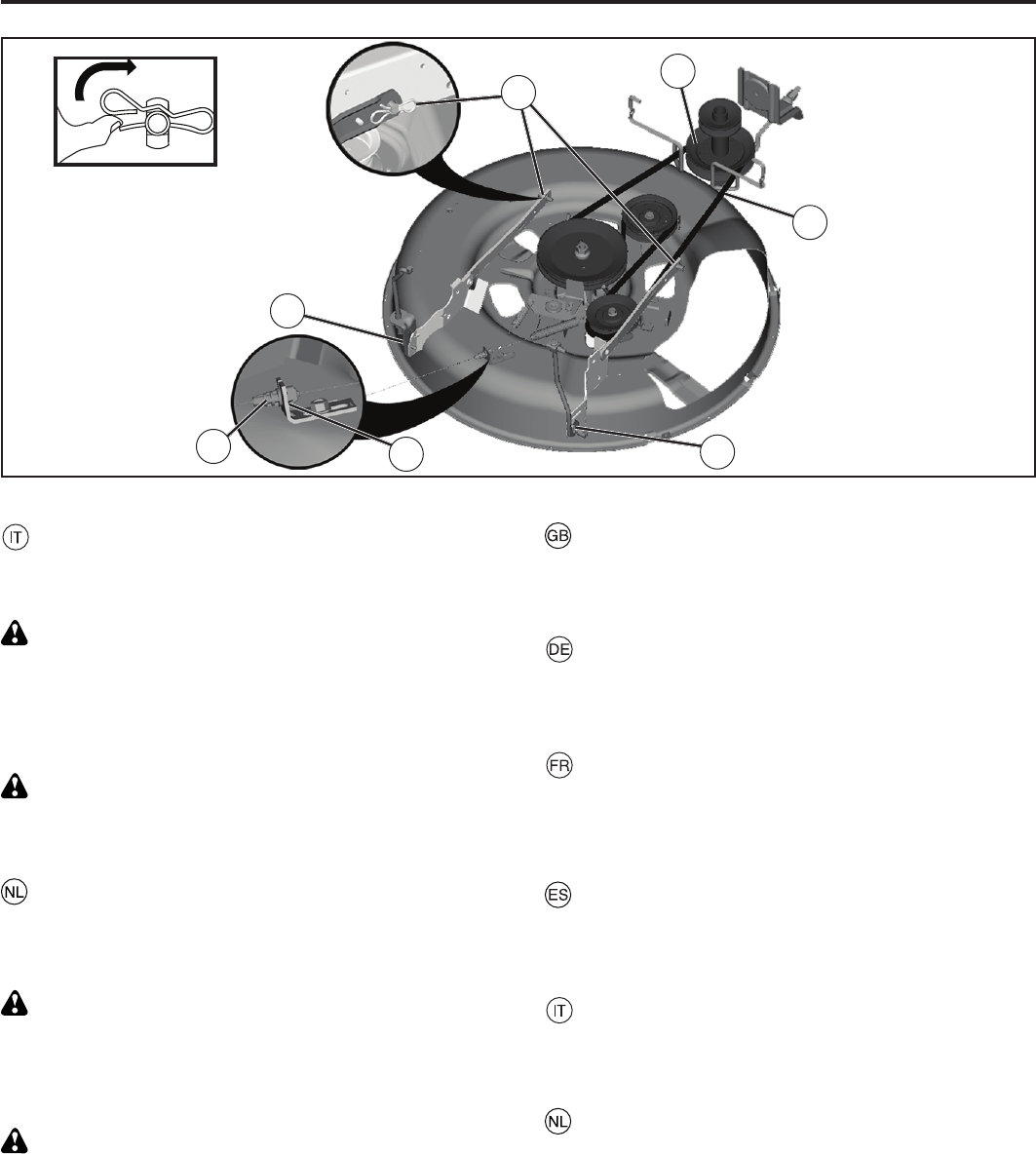 IT

NL

GB

DE

FR

ES

IT

NL