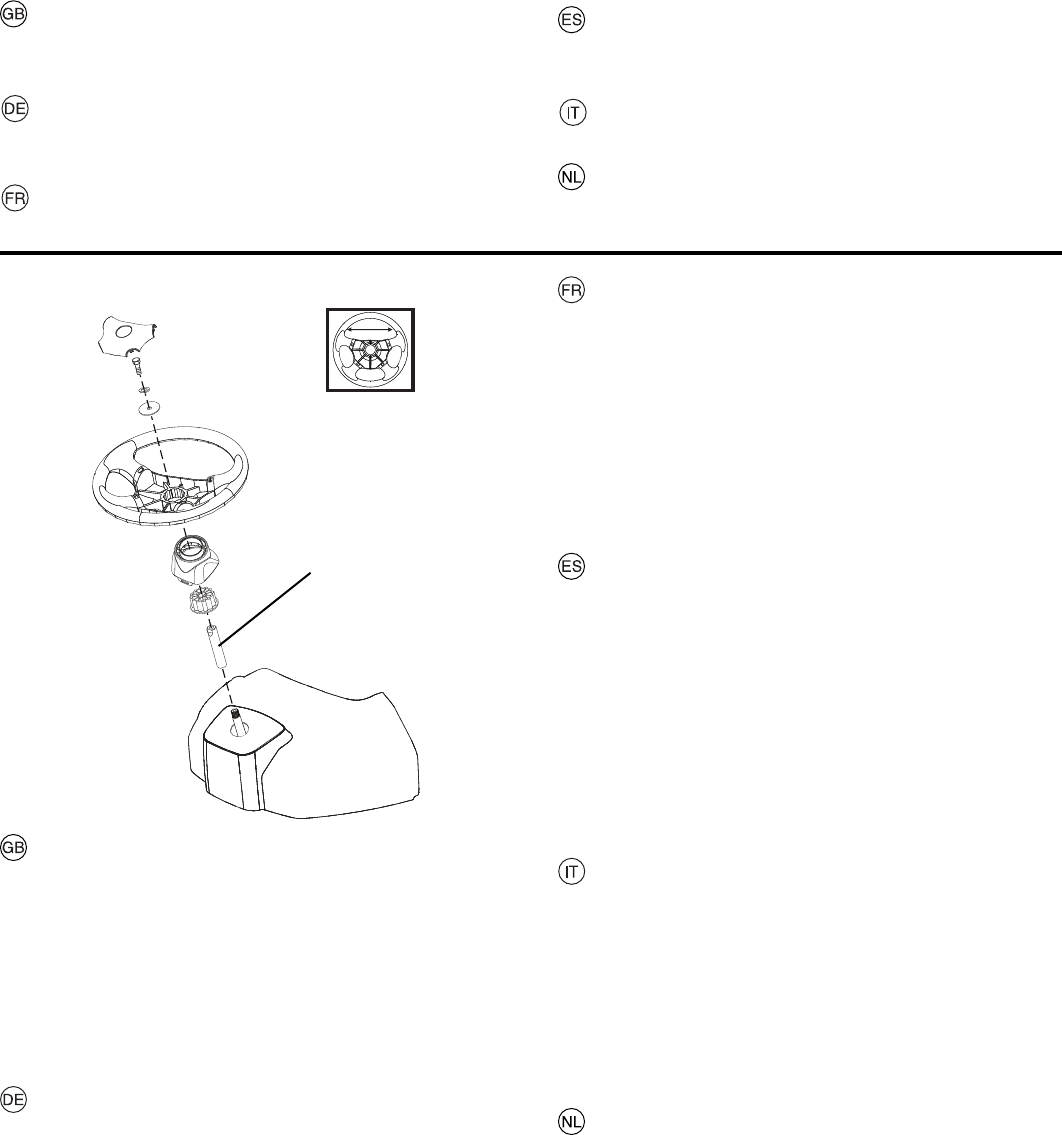 GB

DE

FR

ES

IT

NL

FR

ES

GB

IT

DE

NL