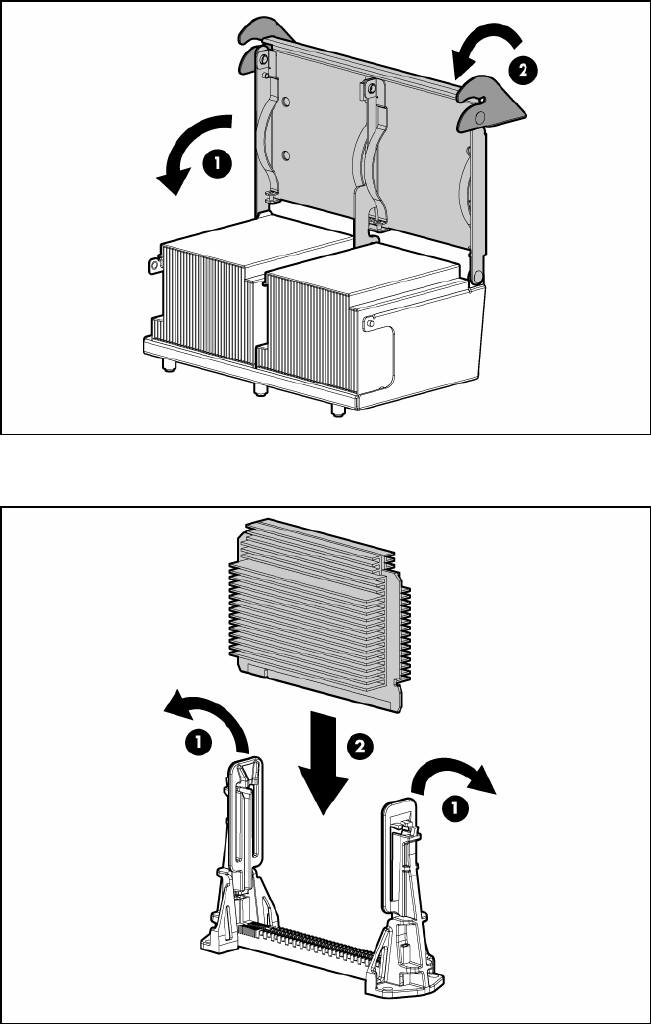 1
2

1
2
1