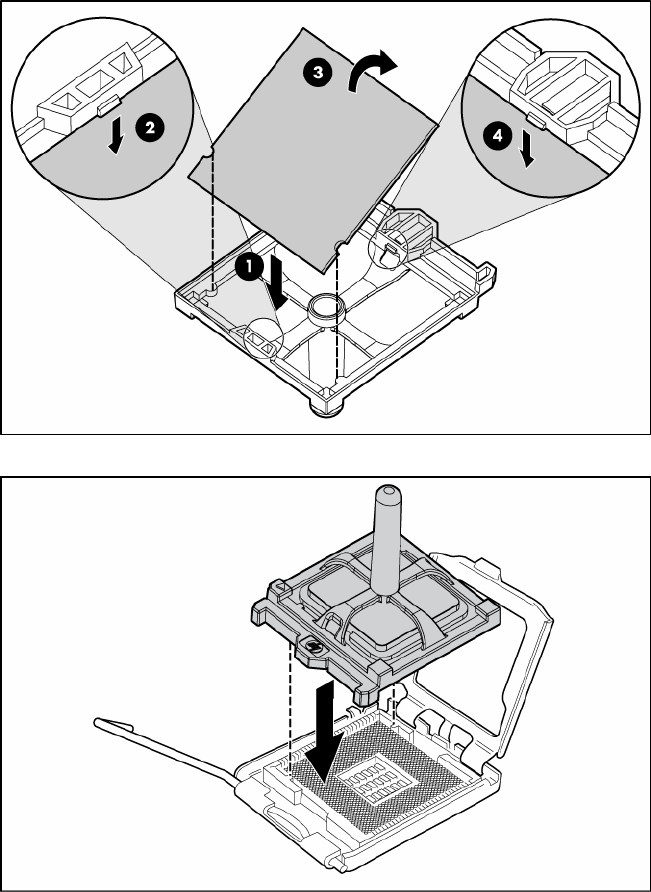 3
2
4
1