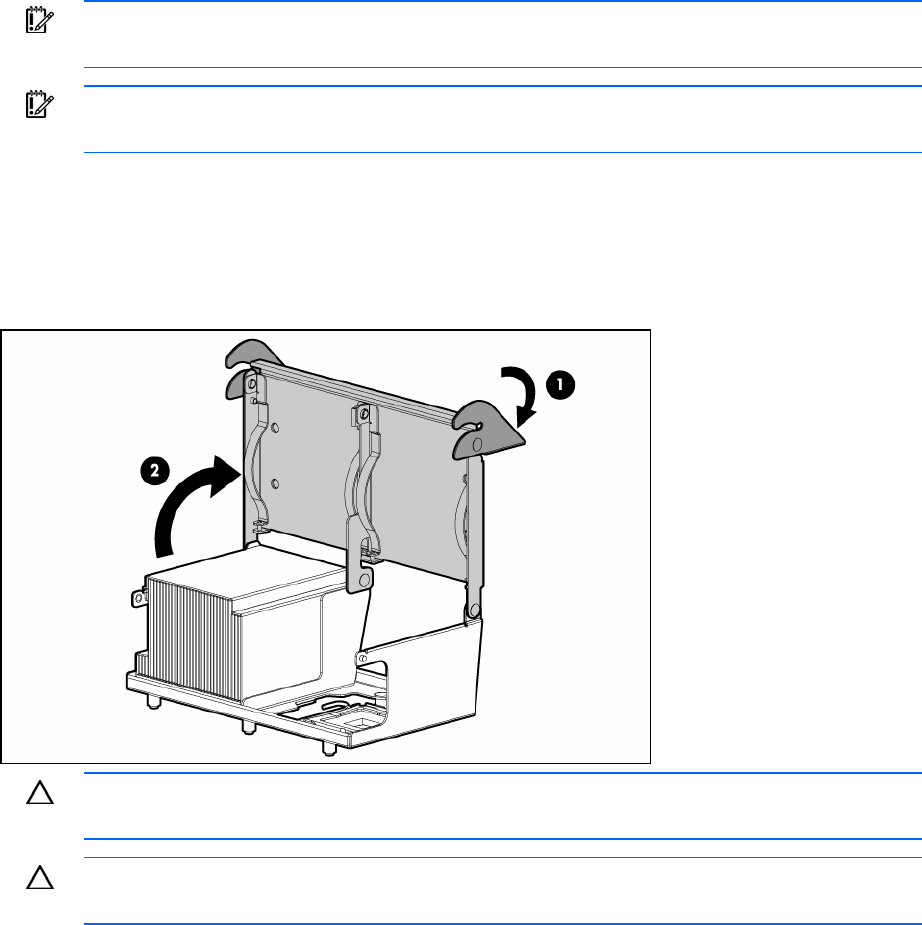 1

2