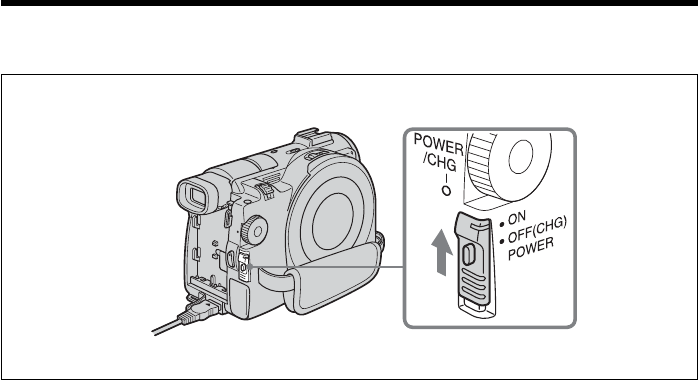 POWER
/CHG

ON
OFF(CHG)
POWER