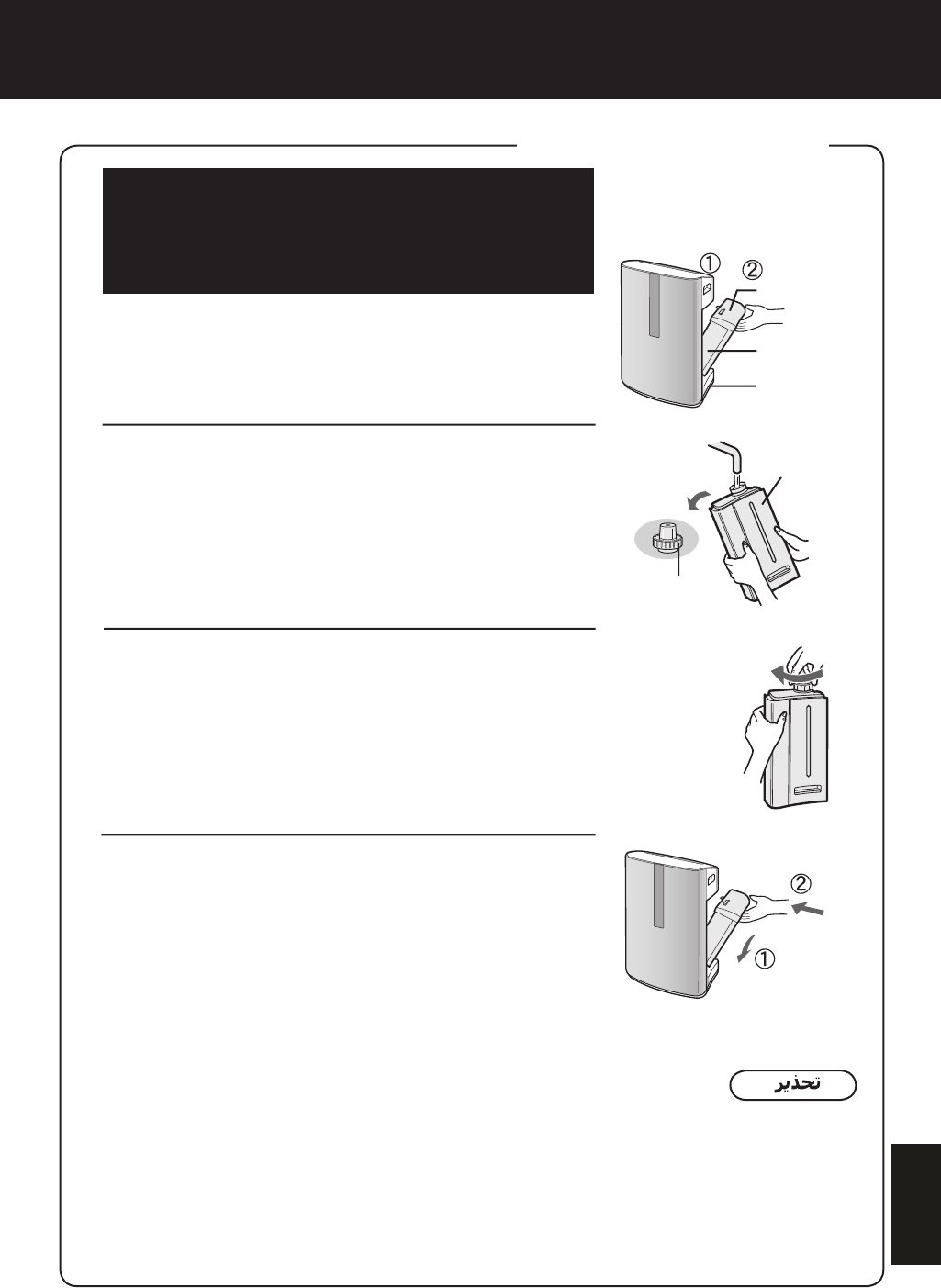 ①
②
②
①
تحذير