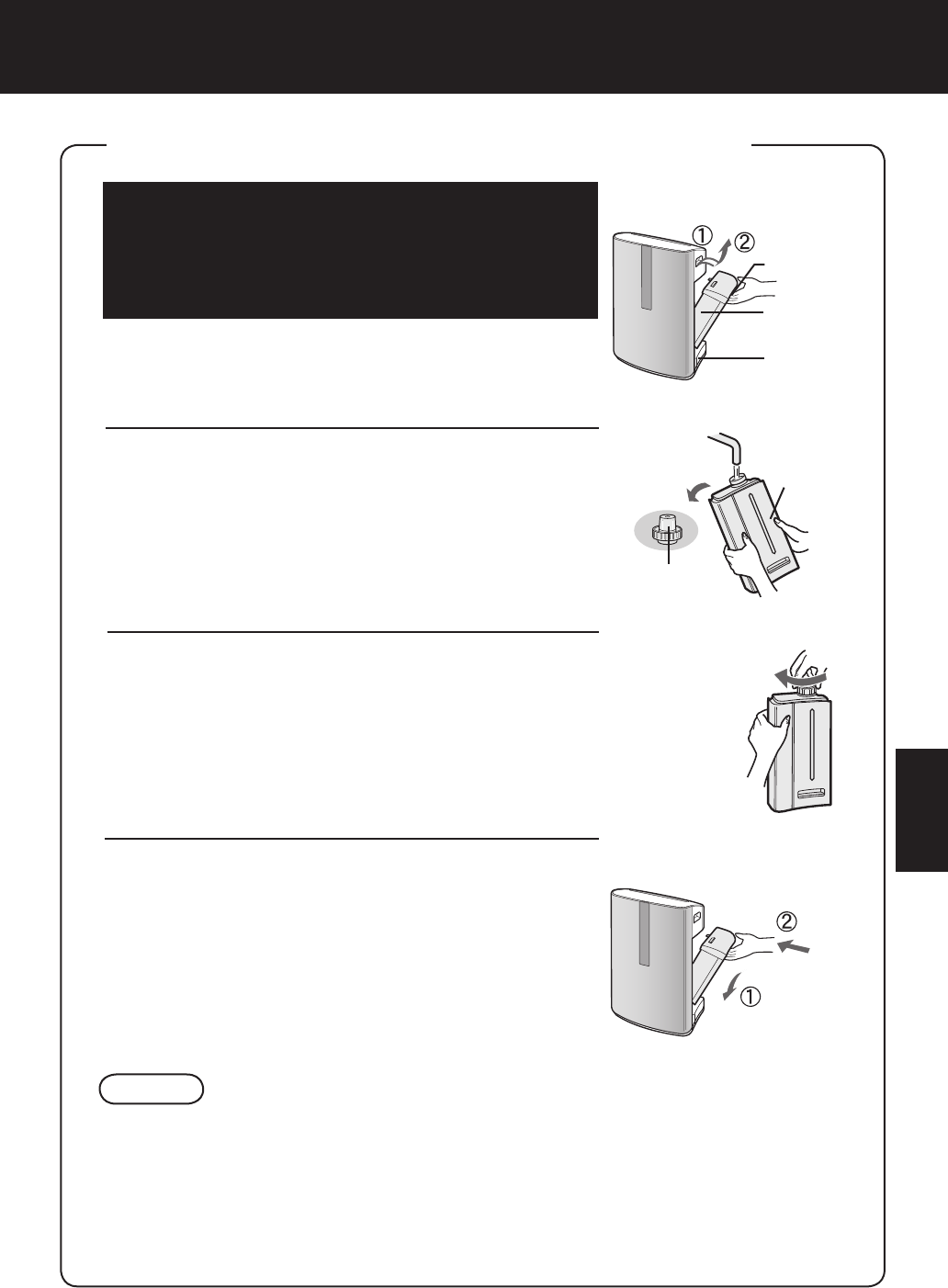 ① ②

②

①