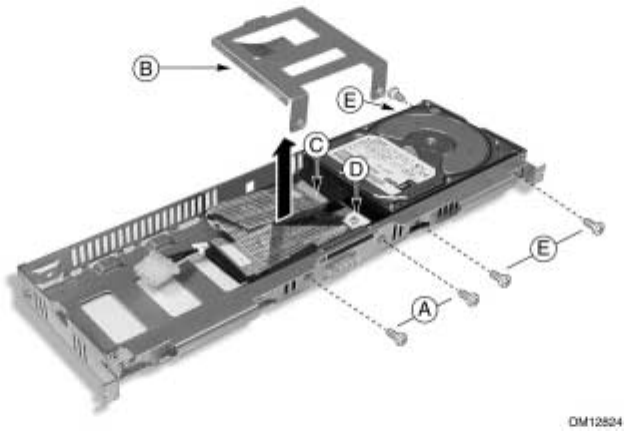 B
E
C
D
E
A
OM12824