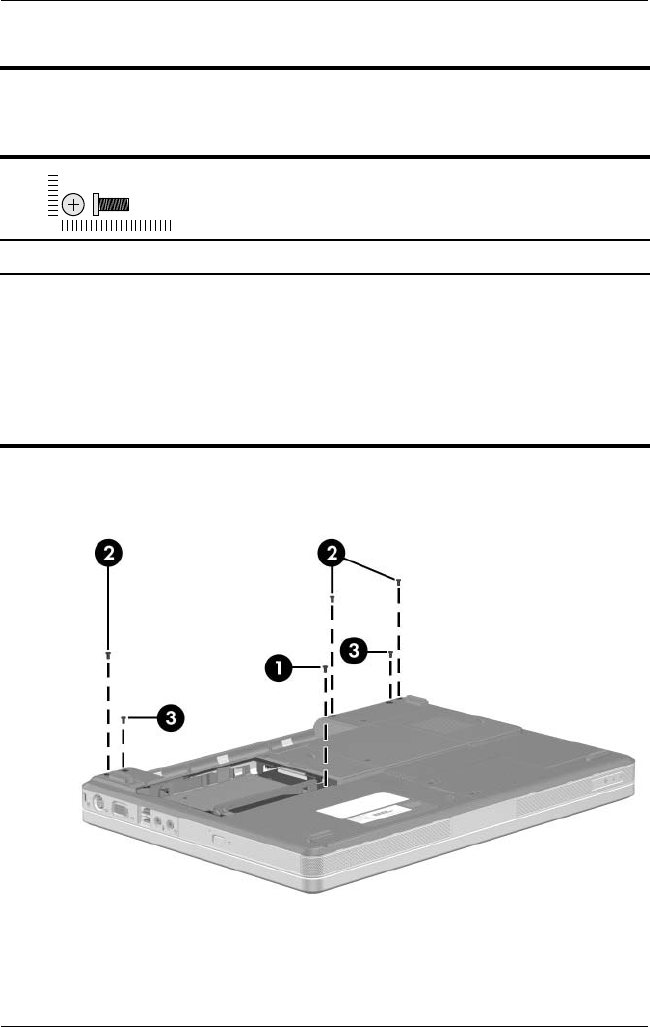 2
2
3
1
3