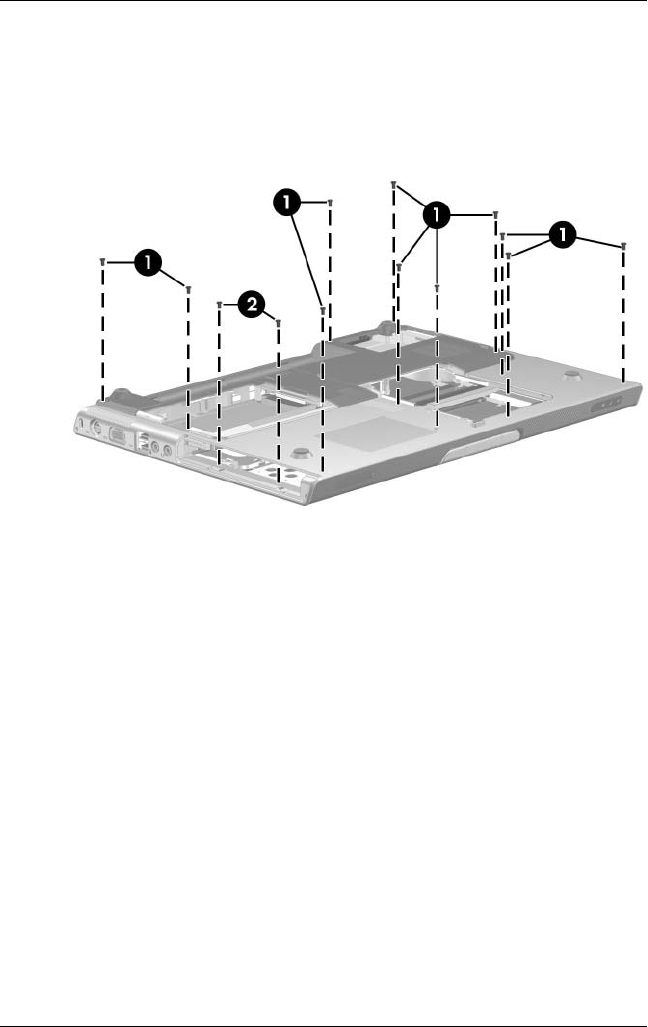 1
1
1
1
2