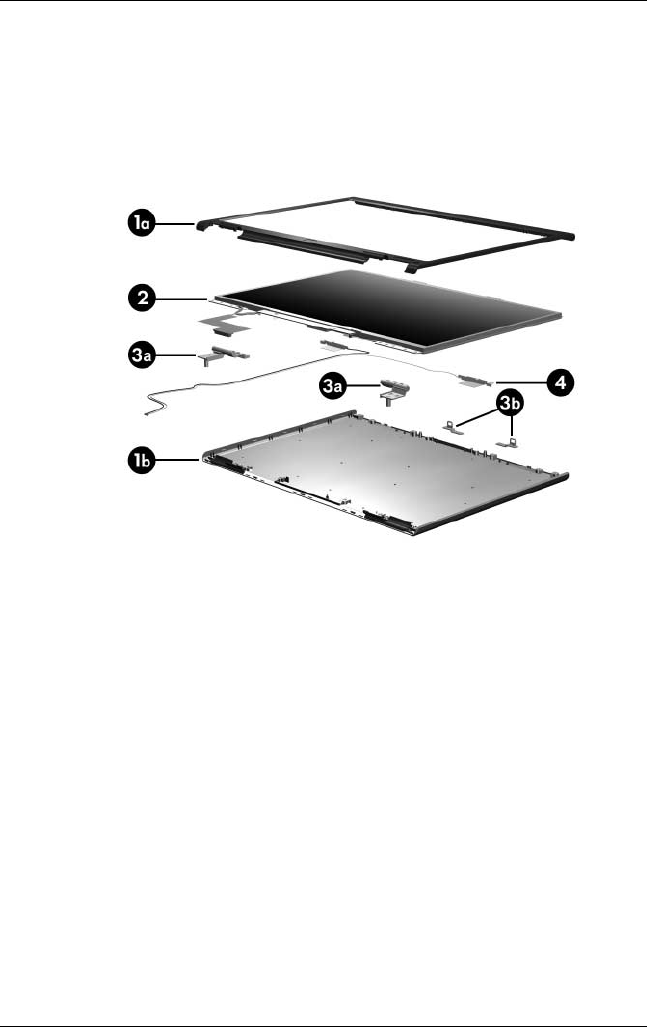 1a

2

3a

3a

4

3b

1b