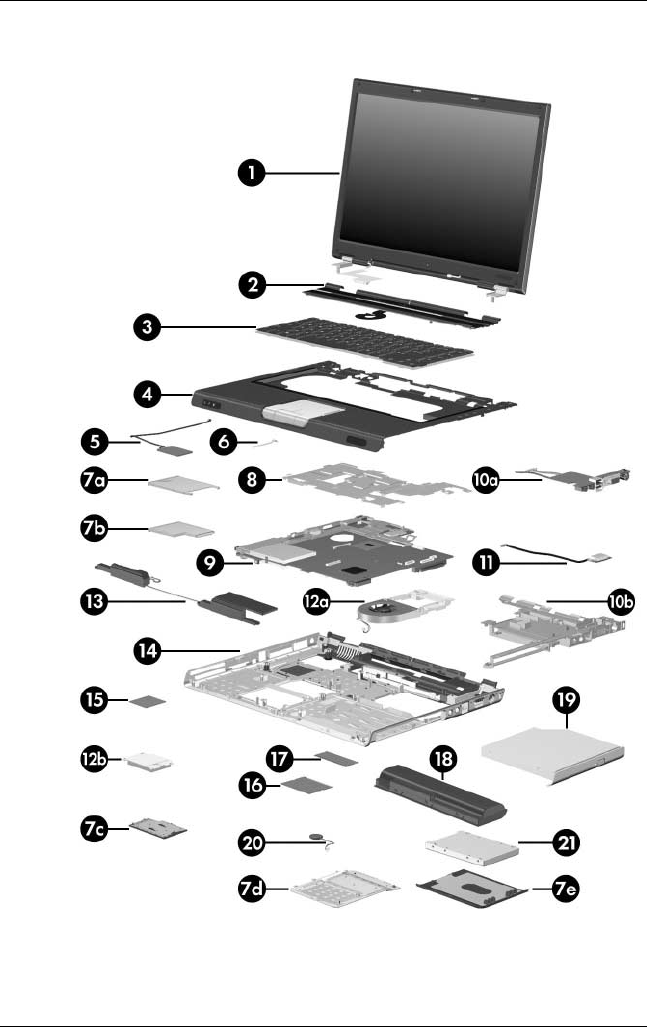 1
2
3
4
5
6
7a
8
10a
7b
9
11
13
12a
10b
14
15
19
12b
17
18
16
7c
20
21
7d
7e