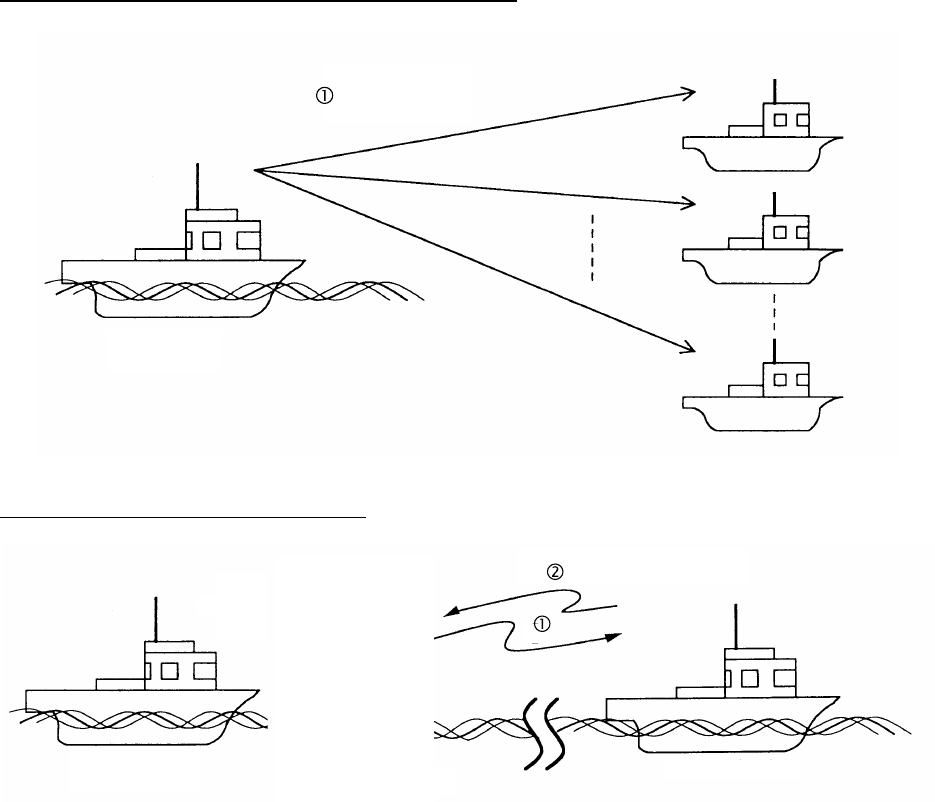 ①

②
①