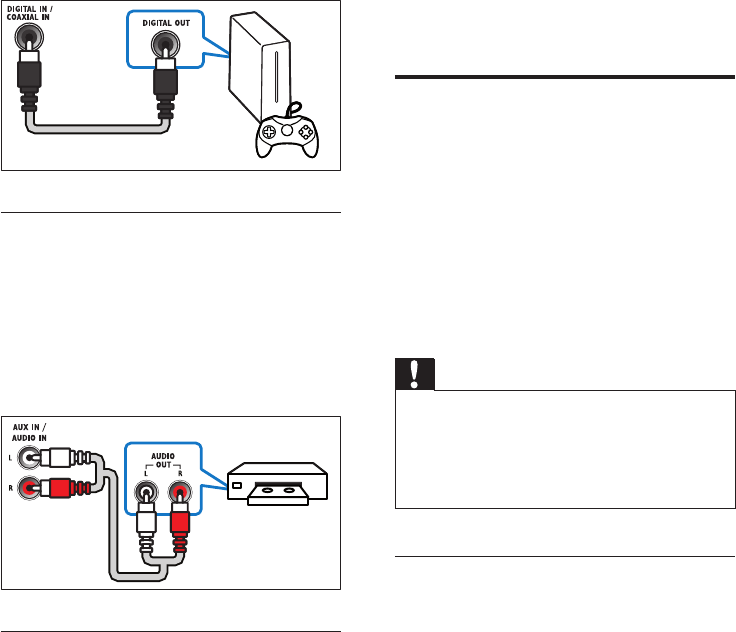 DIGITAL IN / COAXIAL IN

DIGITAL OUT

AUX IN / AUDIO IN

L

R

AUDIO OUT

L

R