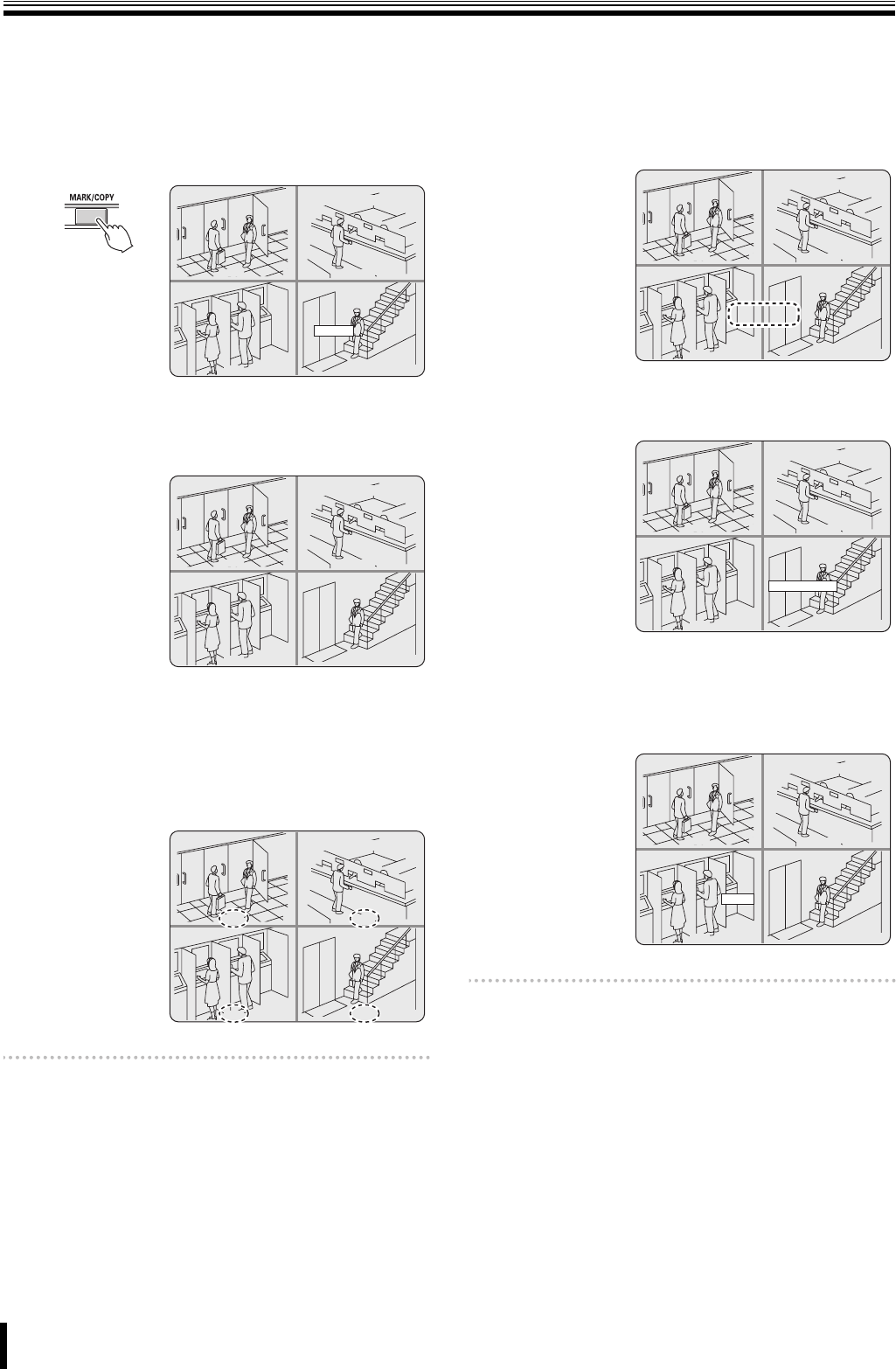 MARK/COPY