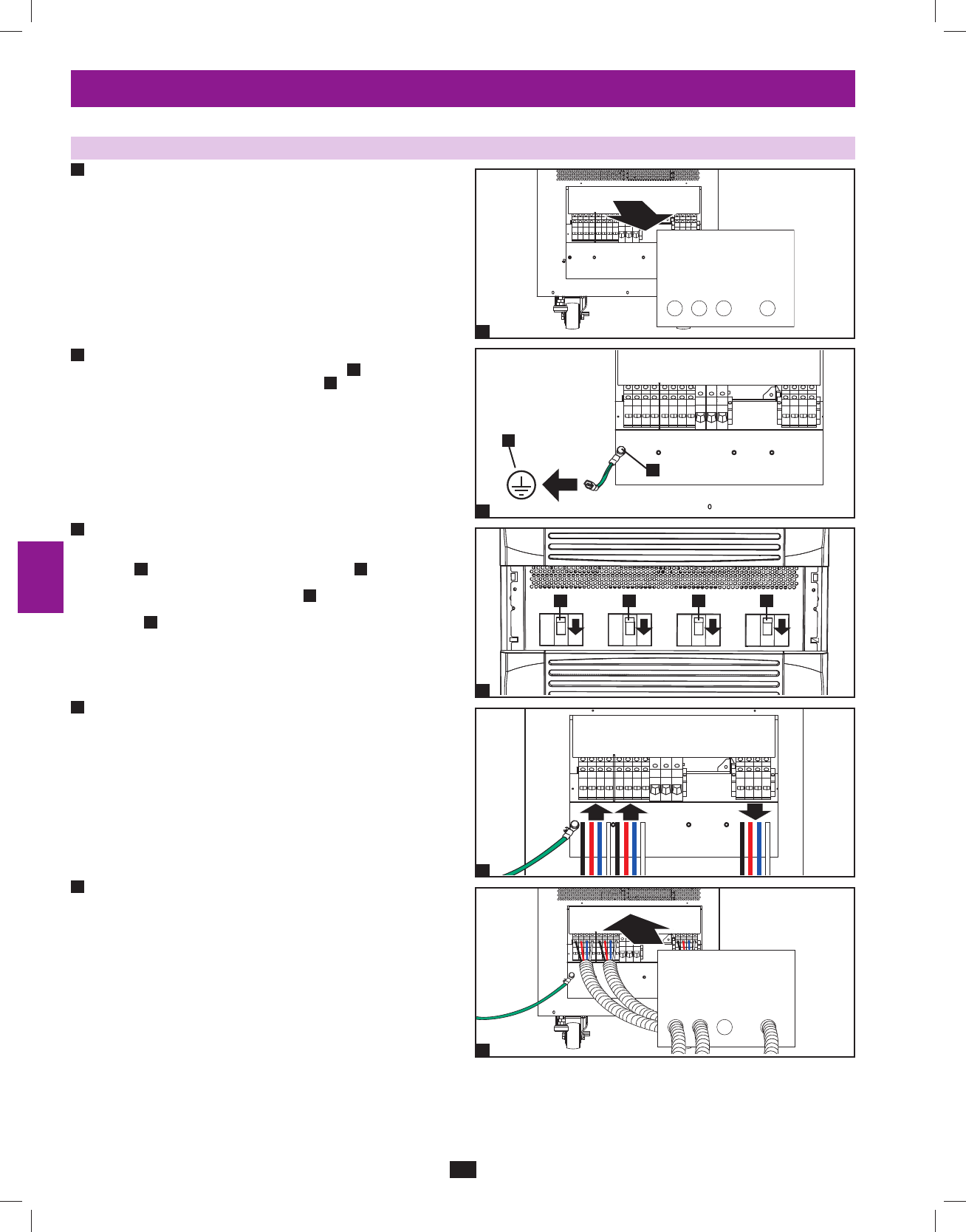 0