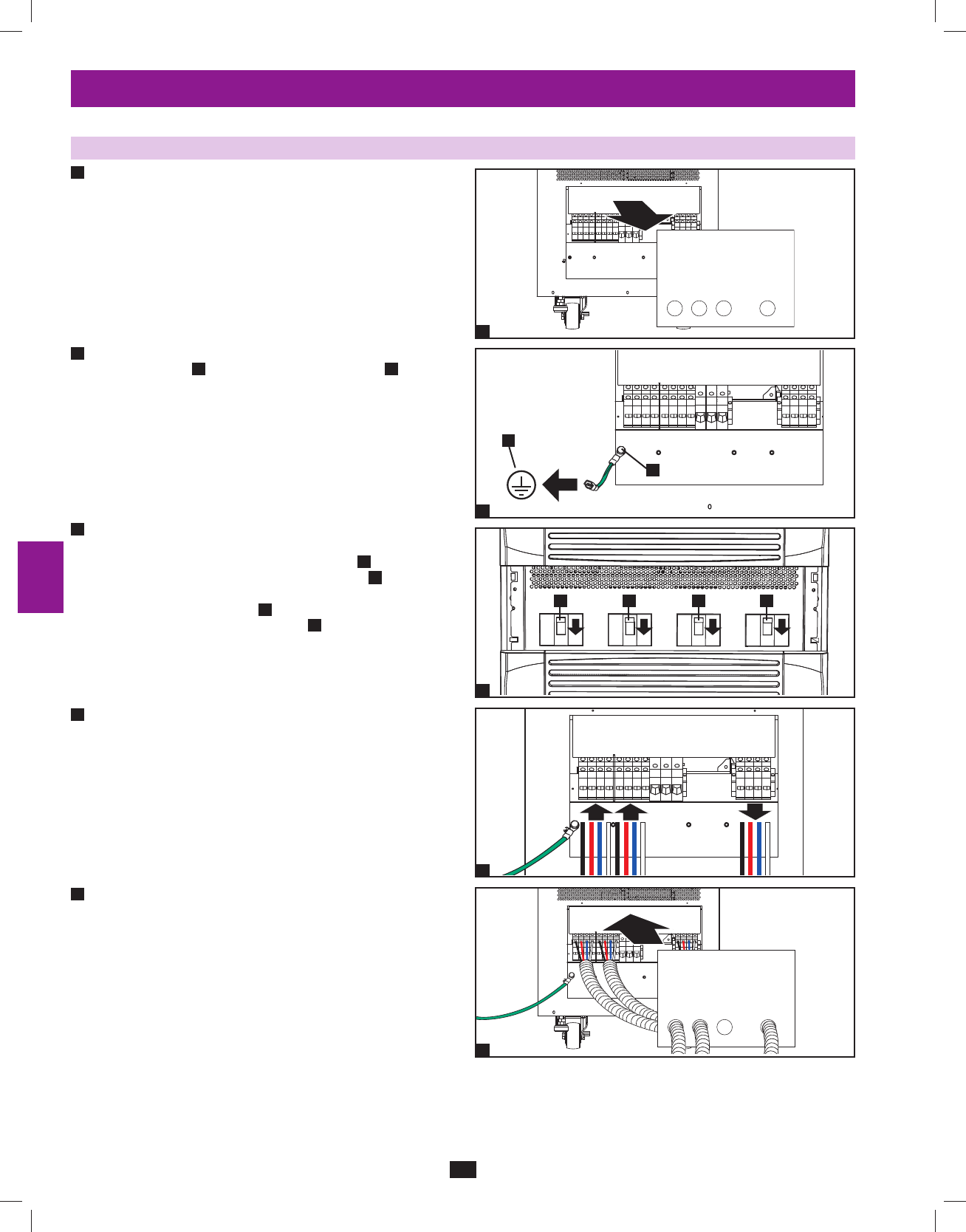 0