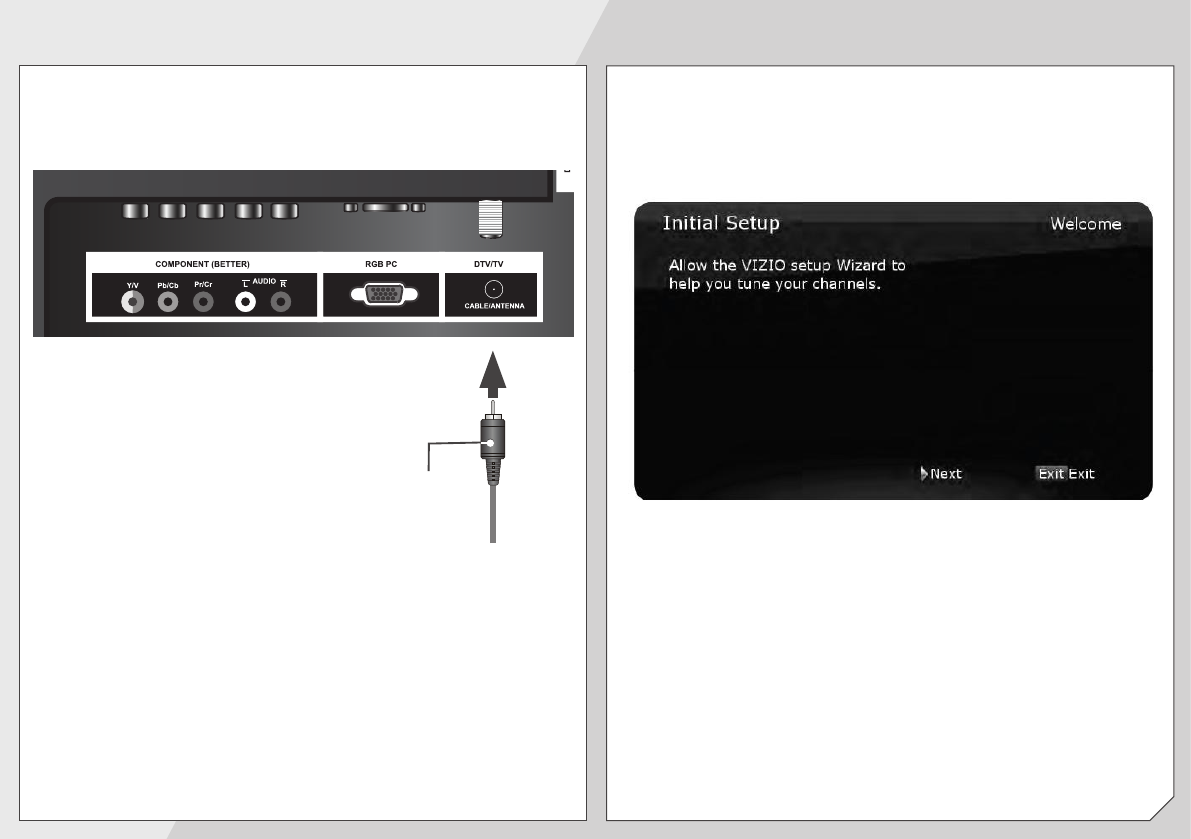 COMPONENT (BETTER)

Y/V Pb/Cb Pr/Cr L AUDIO R

RGB PC

DTV/TV

CABLE/ANTENNA

Initial Setup

Welcome

Allow the VIZIO setup Wizard to help you tune your channels.

Next

Exit Exit