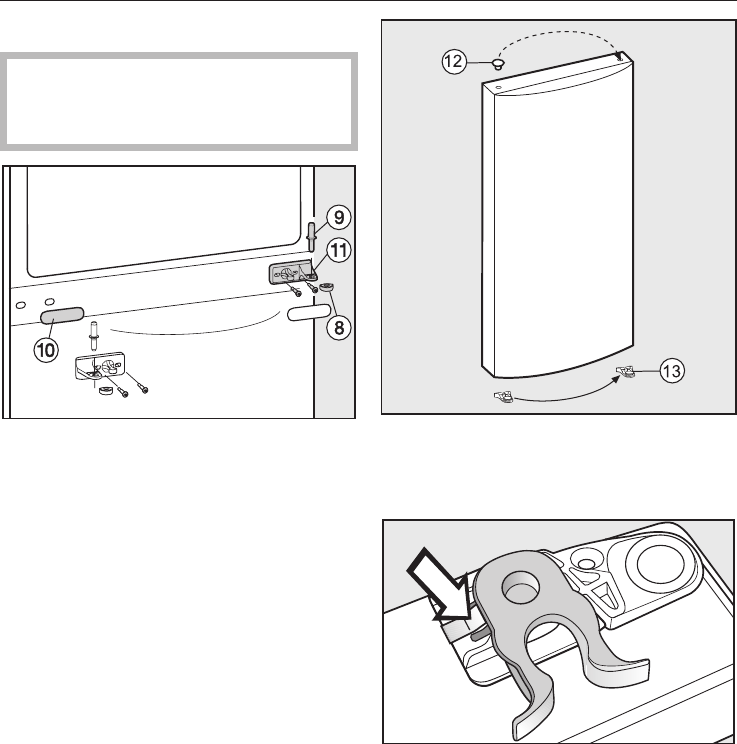 9
11
8
10
12
13