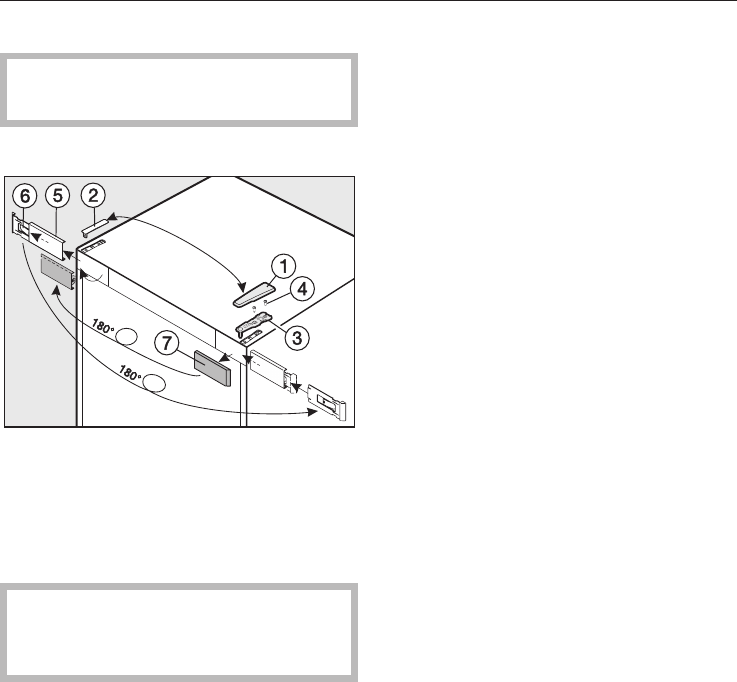 6
5
2
1
4
3
7
180°
180°