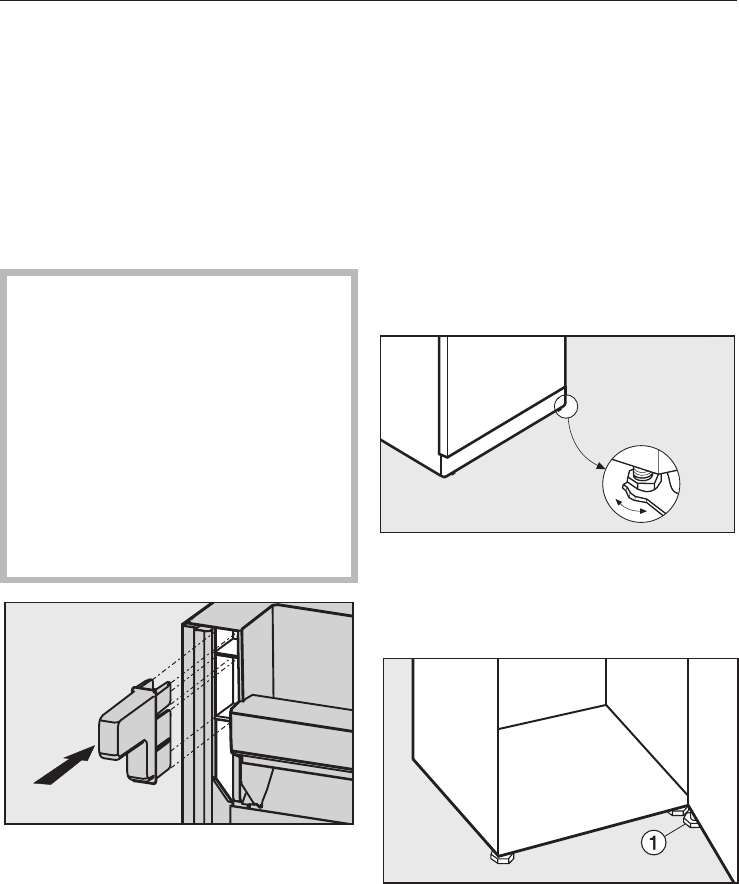 1