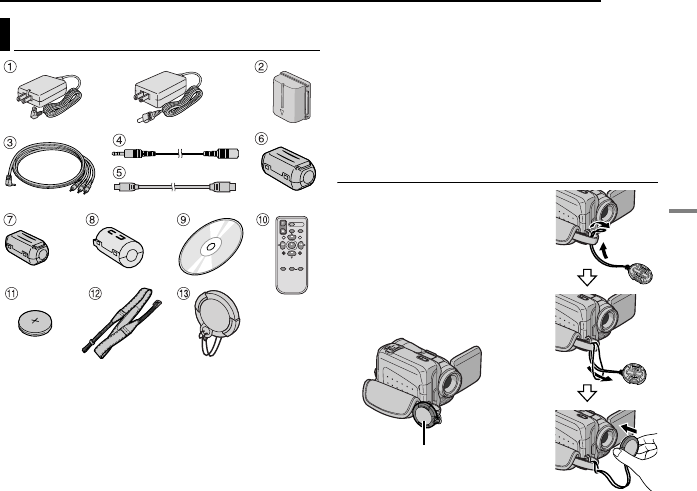 ①
②
③
④
⑤
⑥
⑦
⑧
⑨
⑩
⑪
⑫
⑬