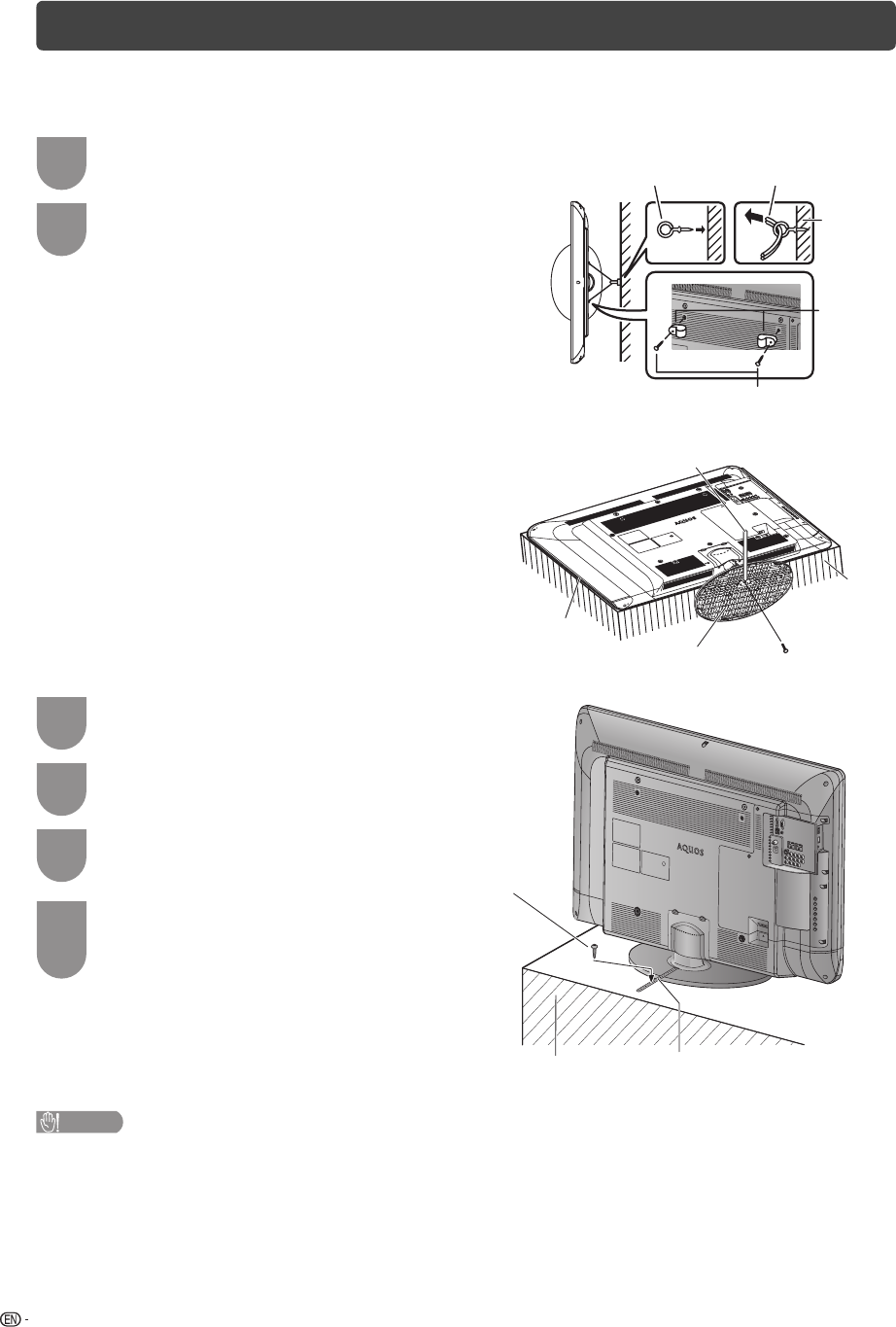 AQUOS

AQUOS

EN -