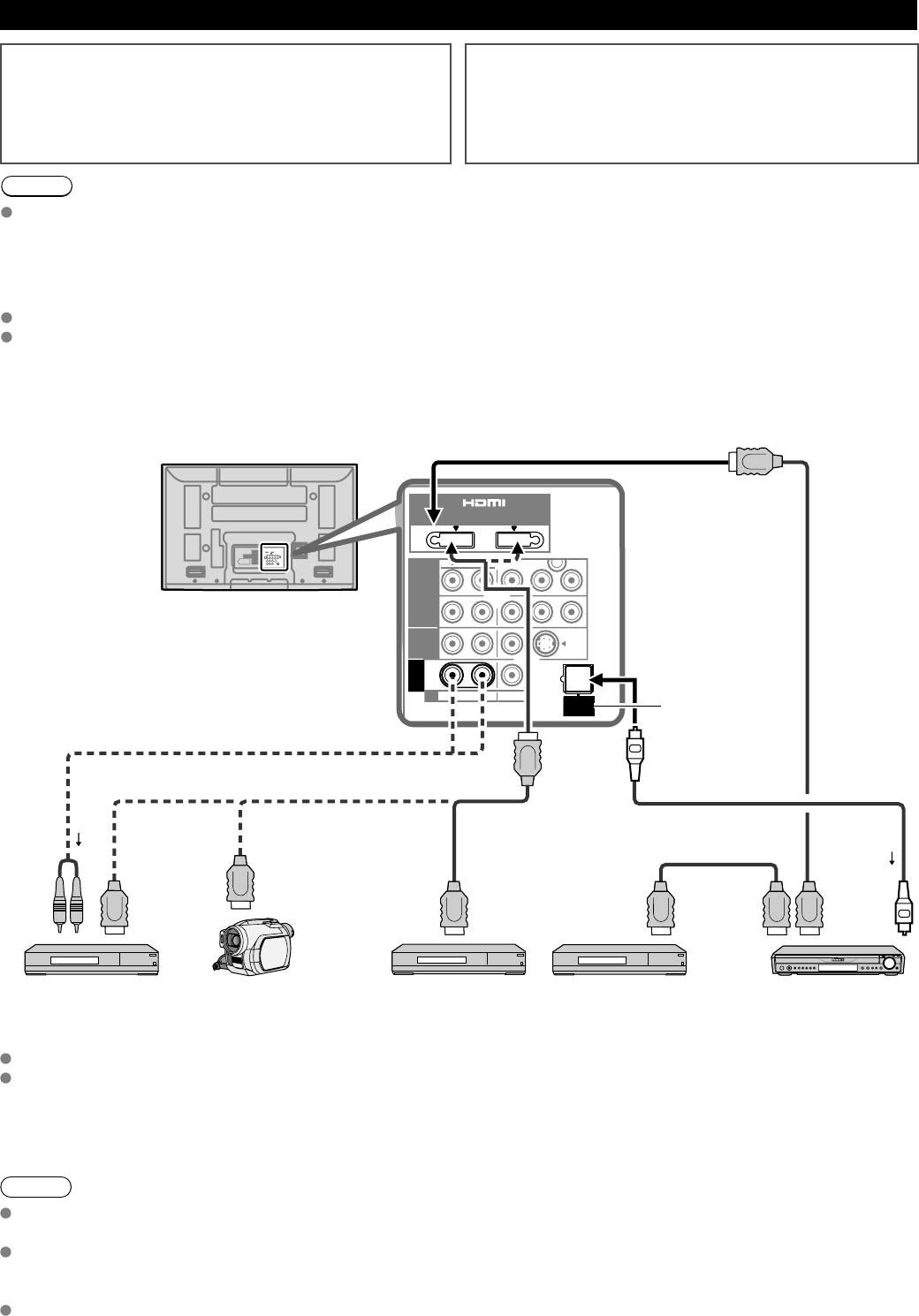 HDMI