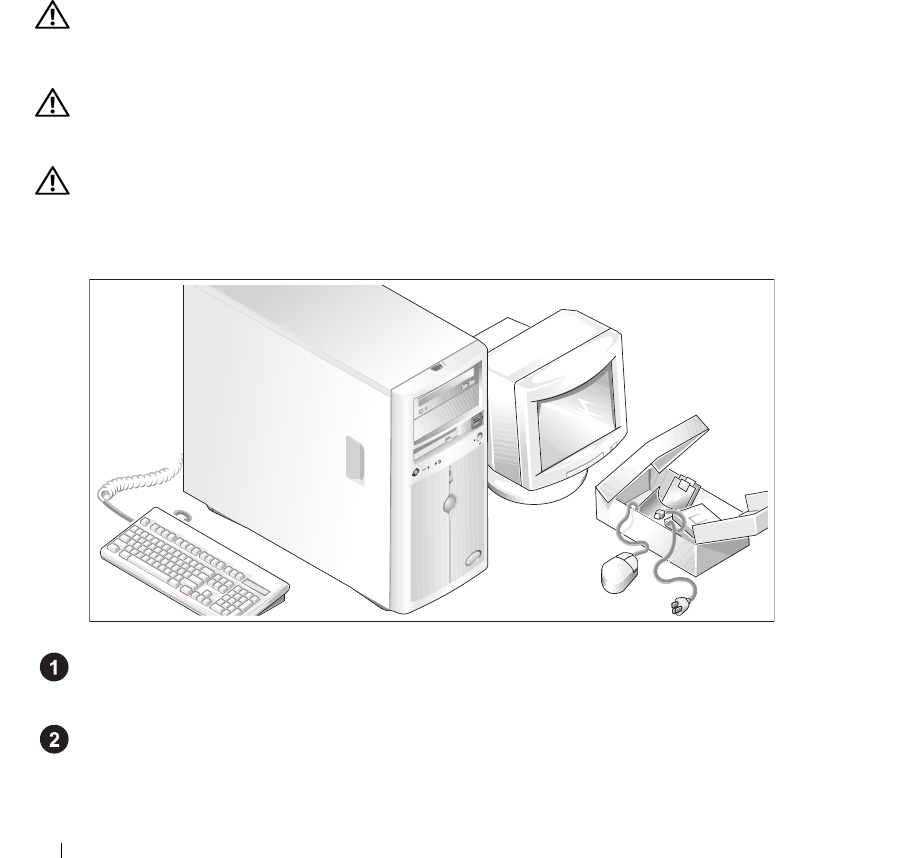 1

2