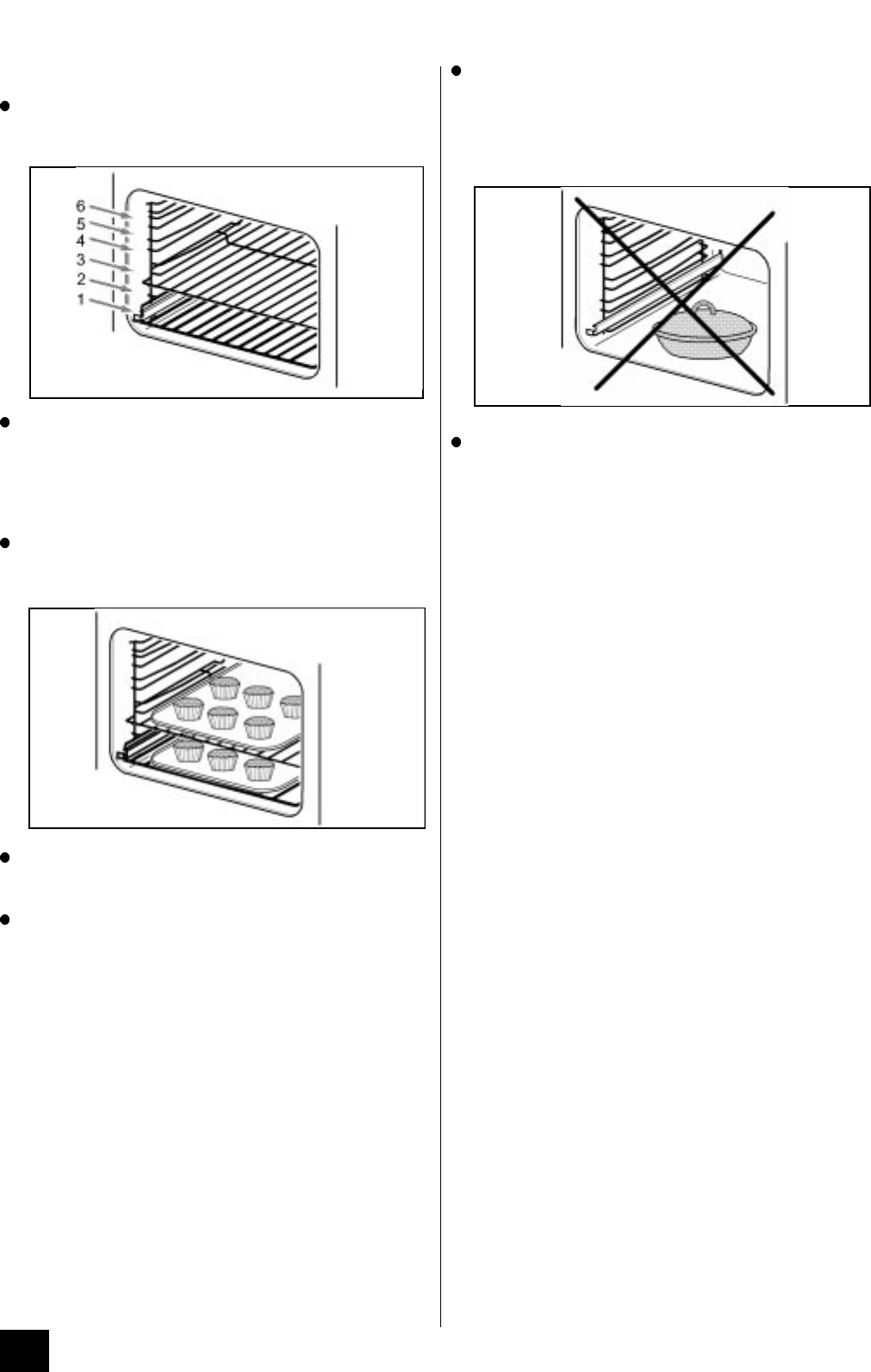 6
5
4
3
2
1