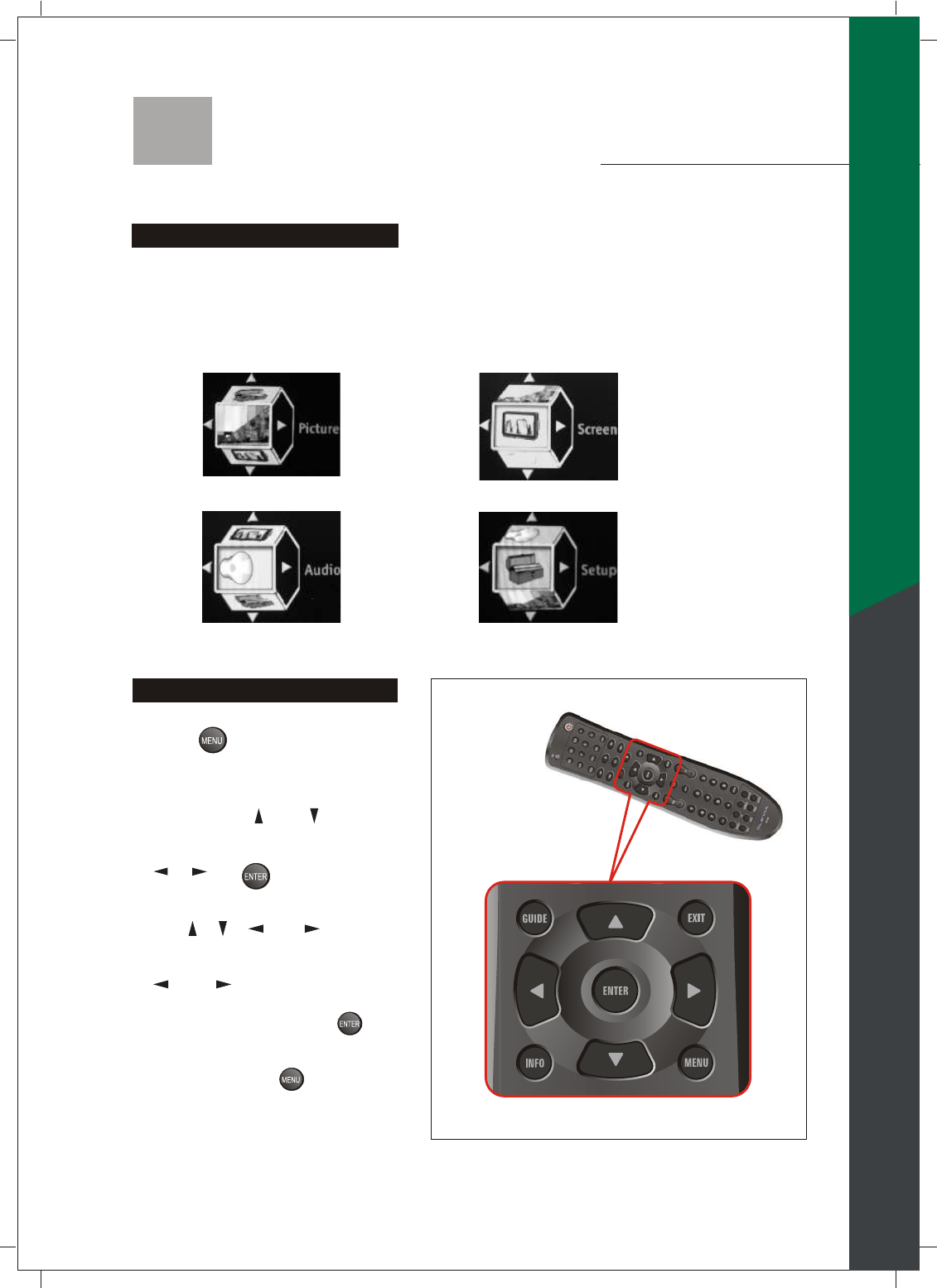 Picture

Screen

Audio

Setup

MENU

ENTER

ENTER

MENU

GUIDE

EXIT

ENTER

INFO

MENU