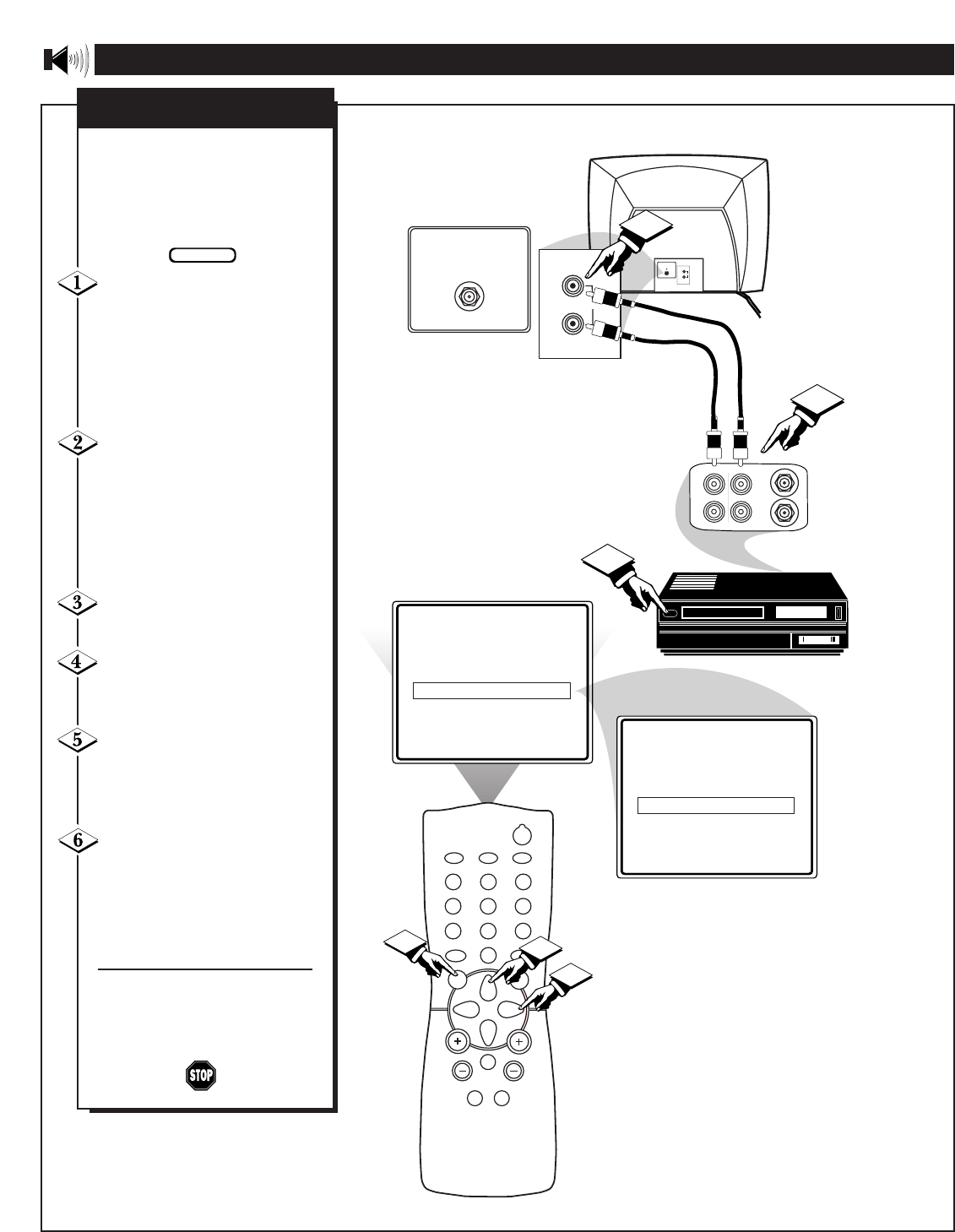 1

2

3

4

5

6

STOP