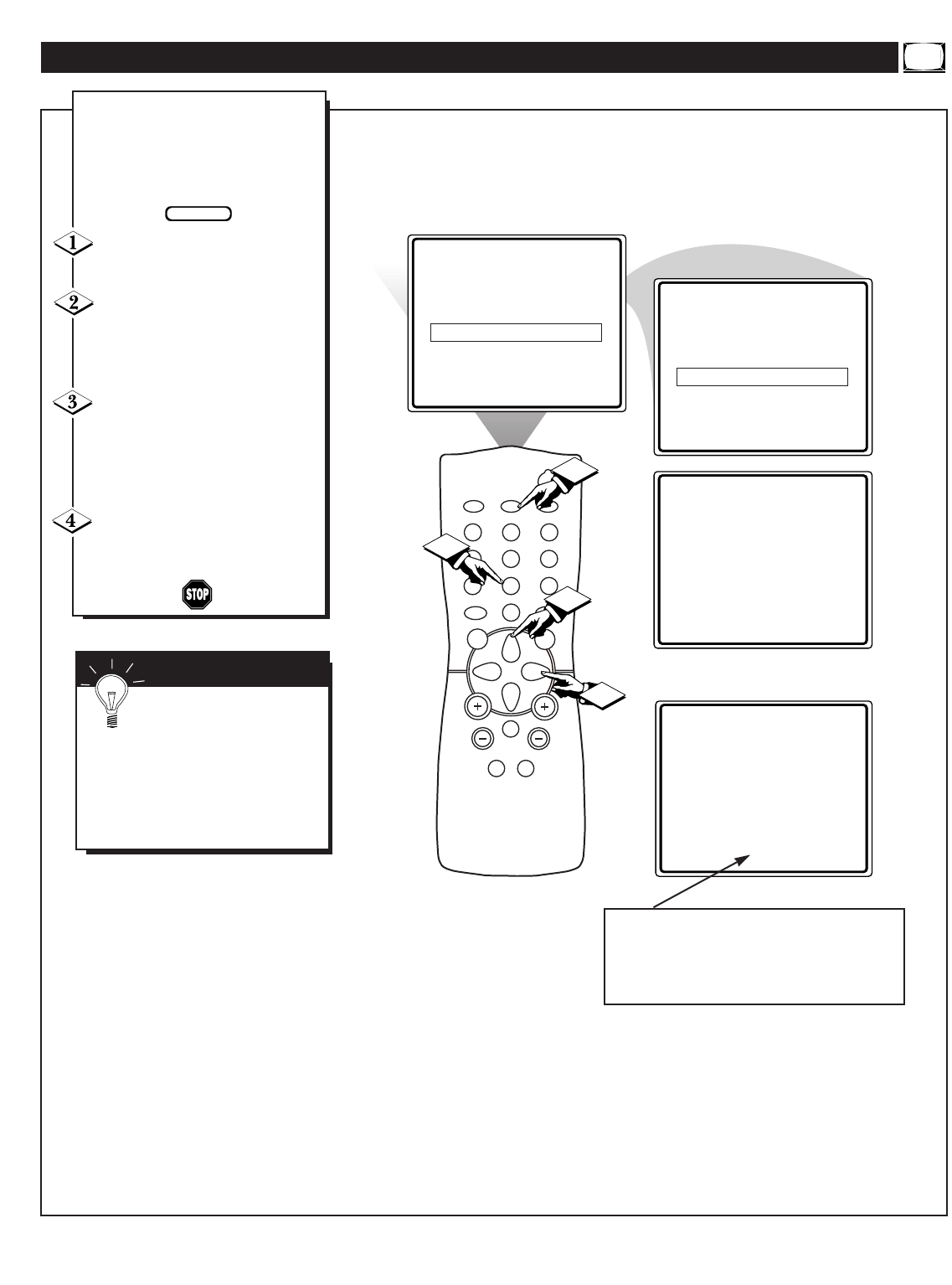 1

2

3

4

STOP