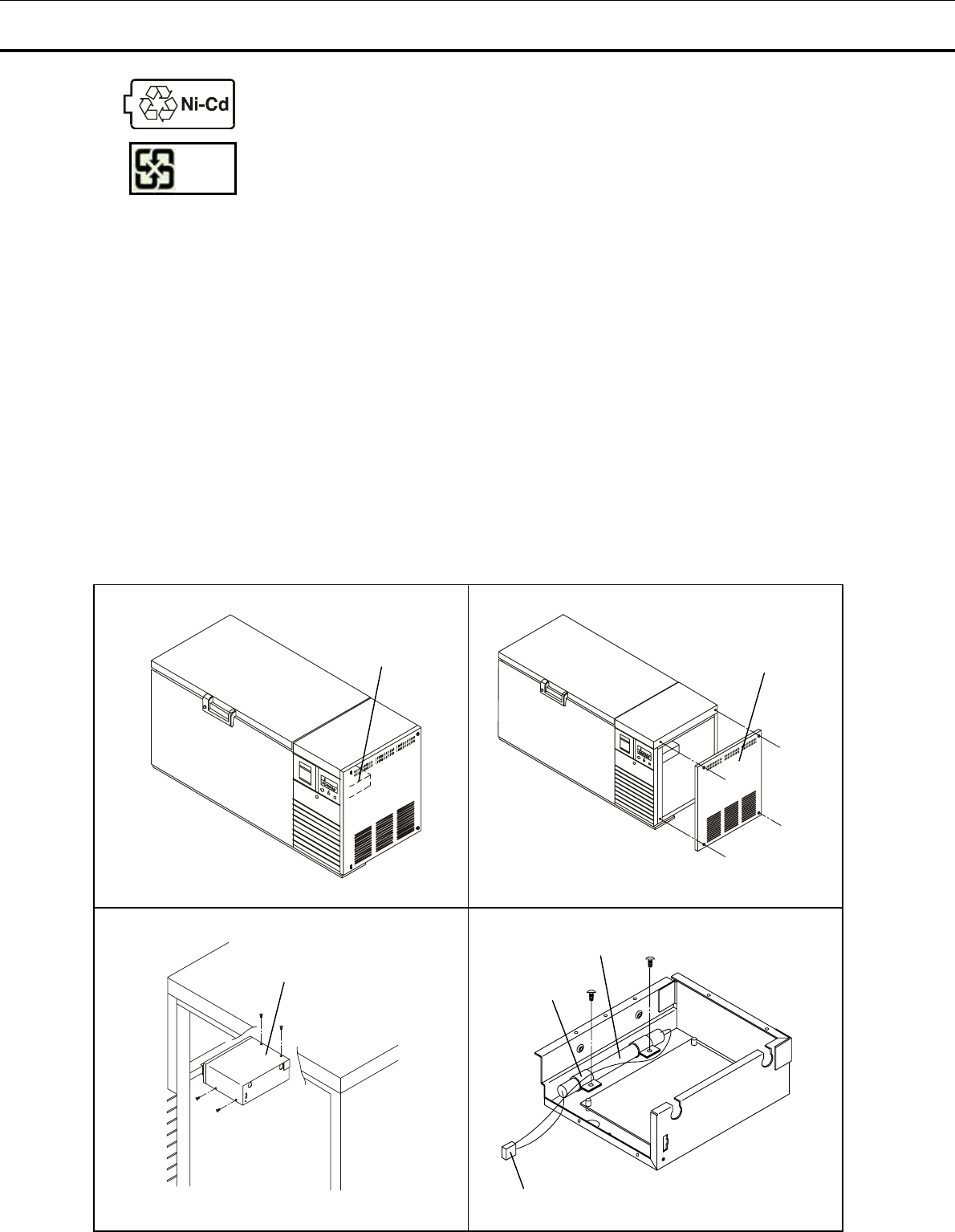 Ni-Cd