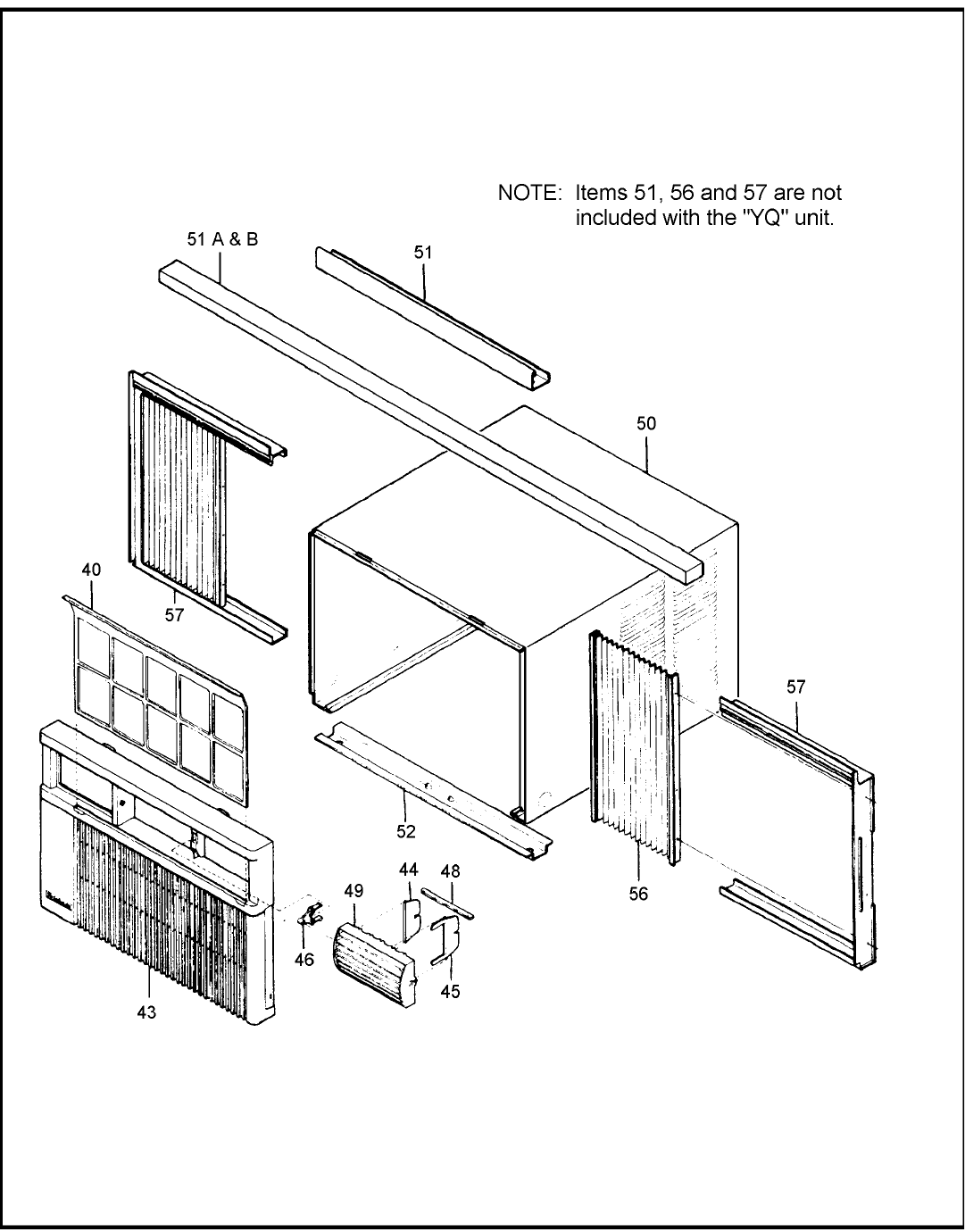 NOTE: Items 51, 56 and 57 are not included with the "YQ" unit.

51 A & B

51

50

57

40

57

52

56

44

48

49

46

45

43