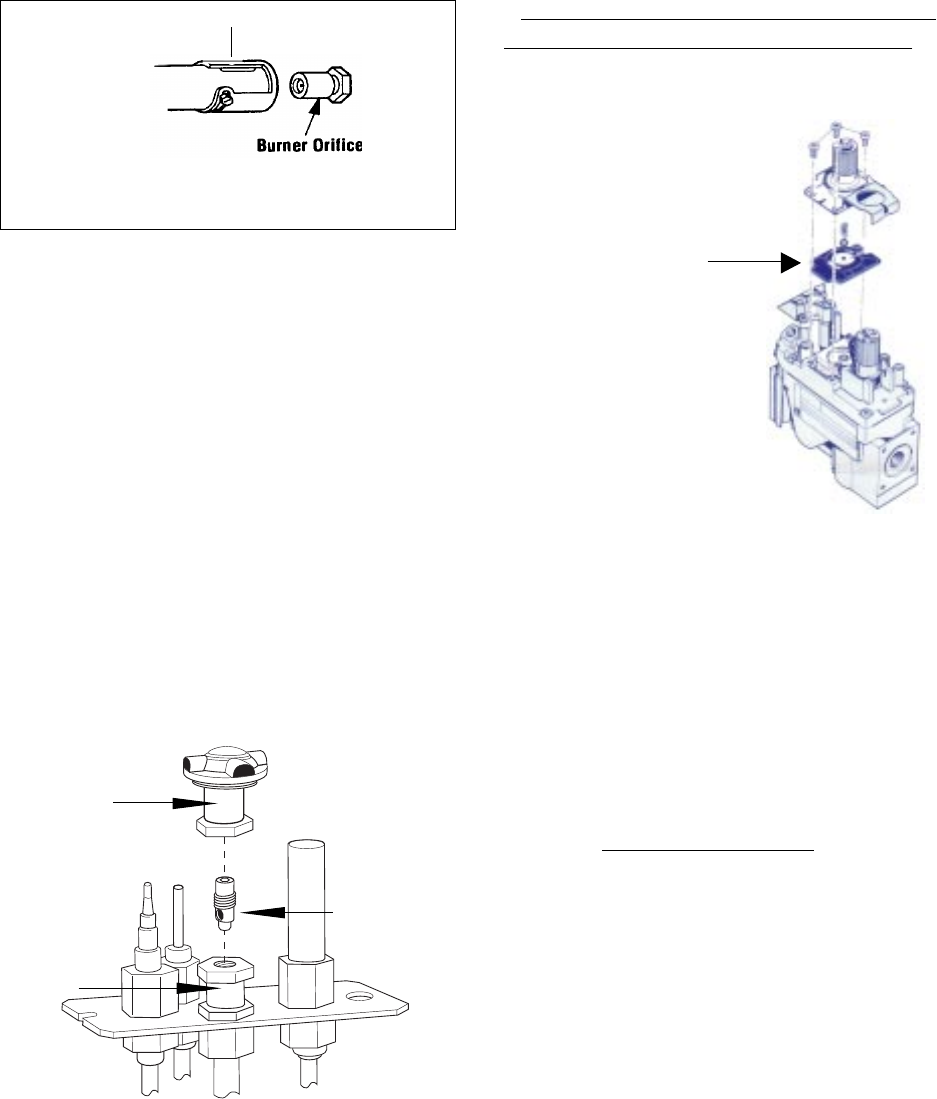 Burner Orifice