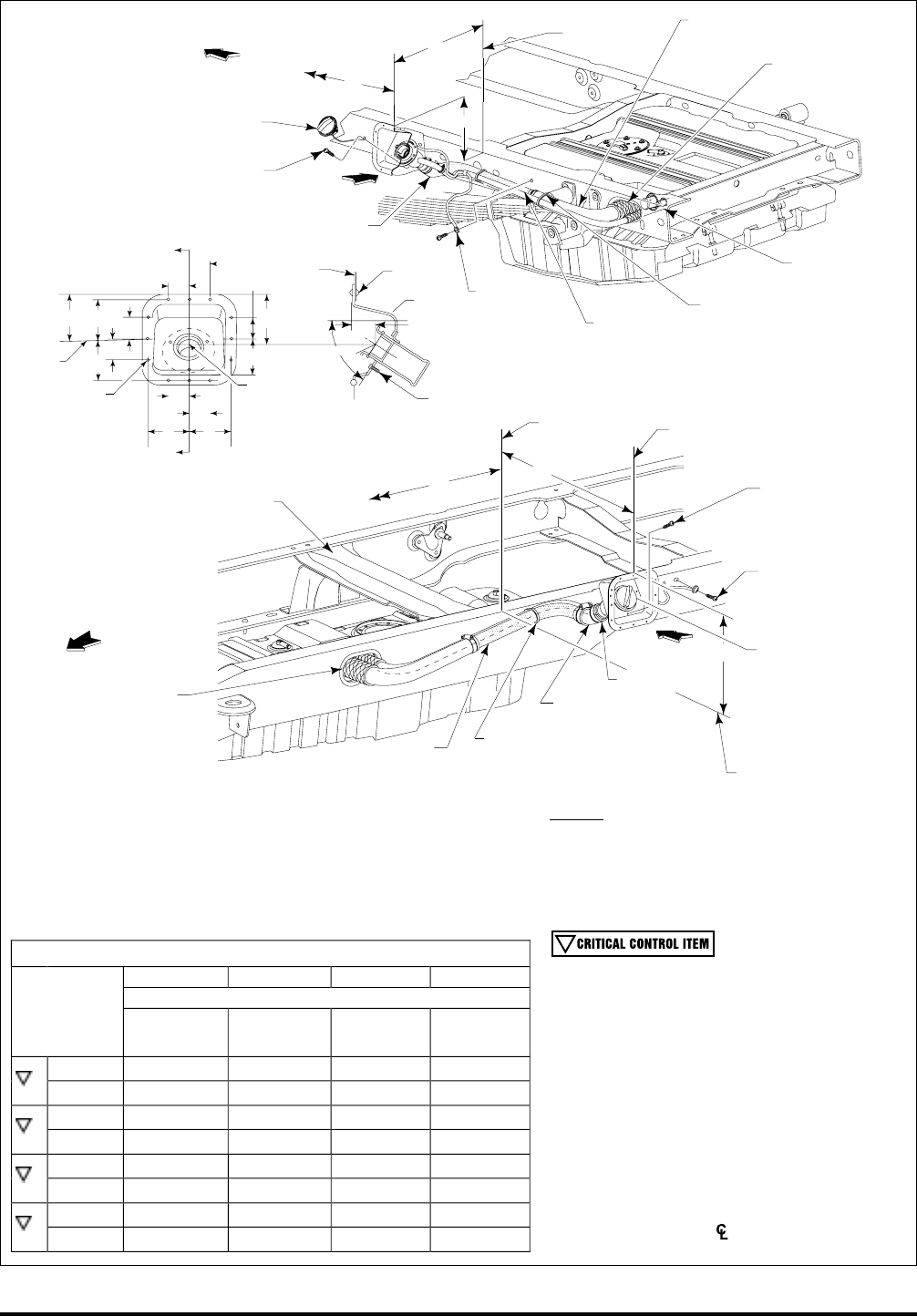 CRITICAL CONTROL ITEM

℄