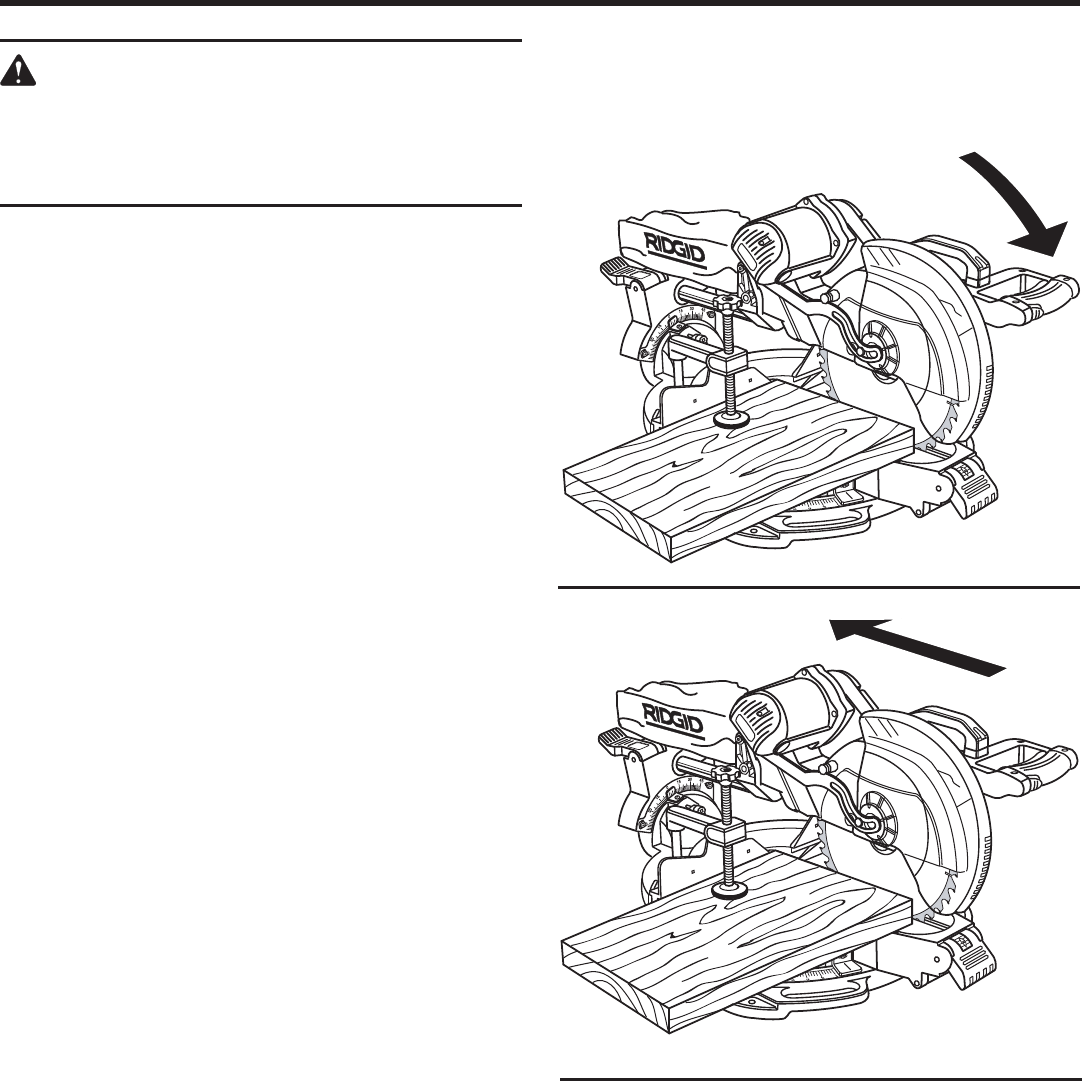 RIDGID

RIDGID