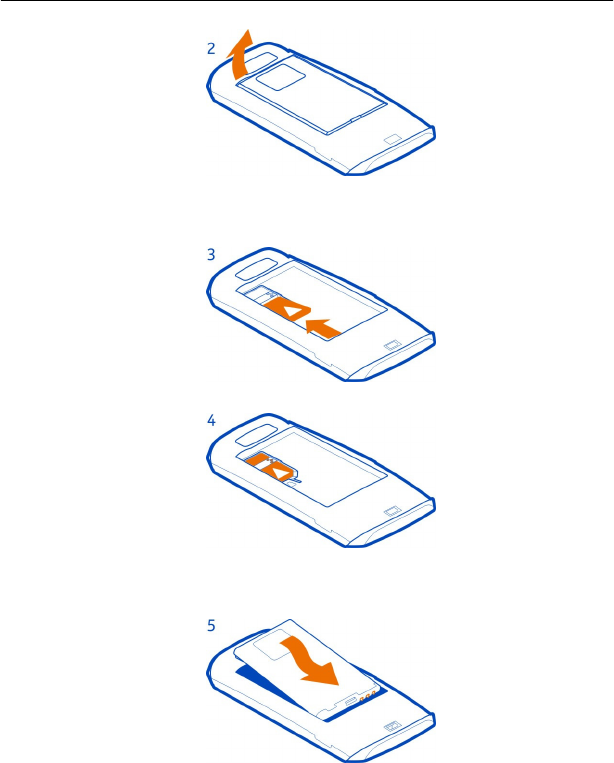 2

3

4

5