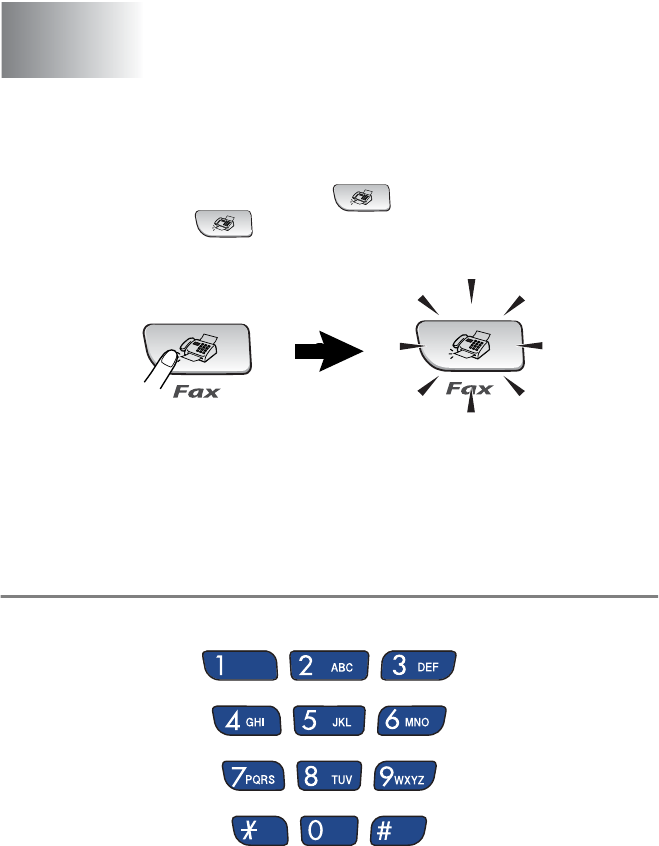 Fax

Fax

1

2 ABC

3 DEF

4 GHI

5 JKL

6 MNO

7 PQRS

8 TUV

9 WXYZ

*

0

#