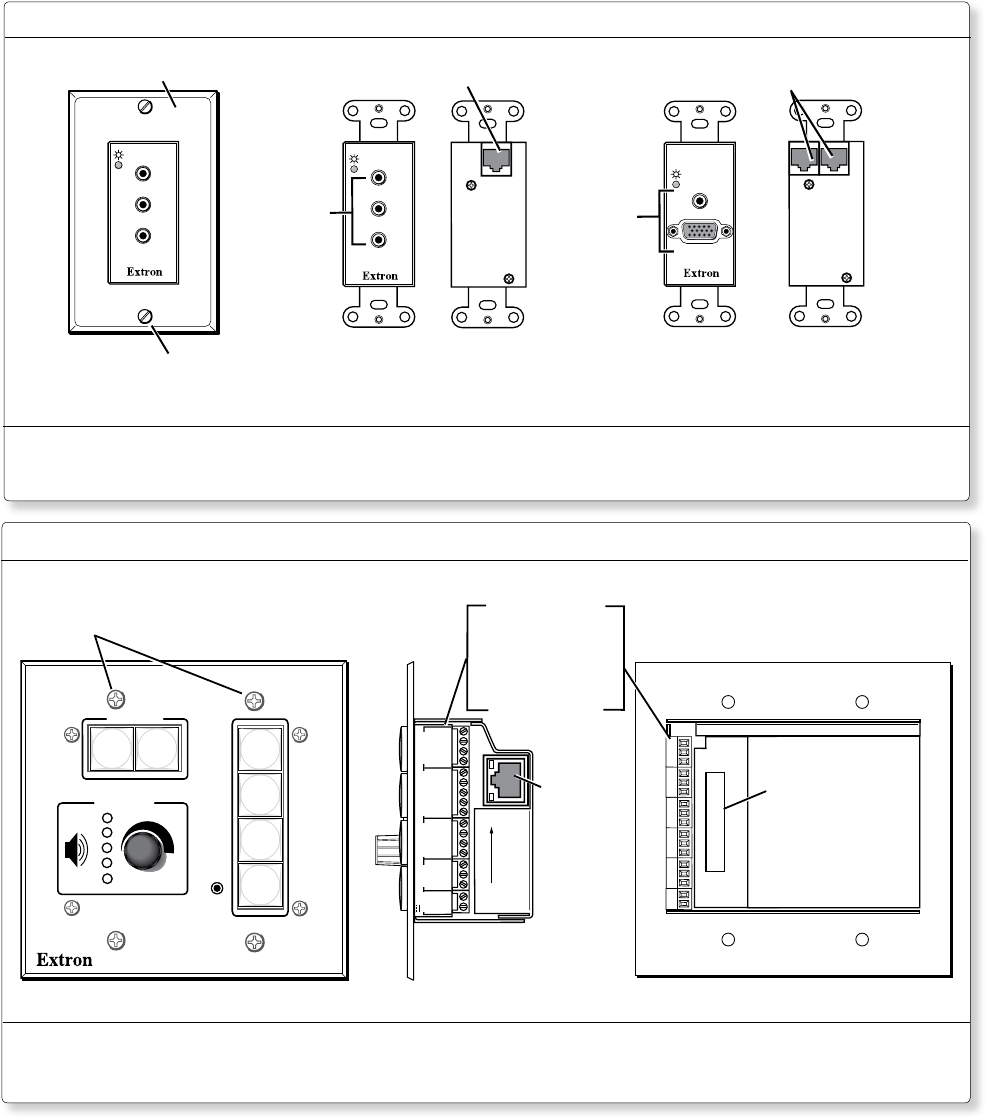 Extron

Extron

Extron

Extron