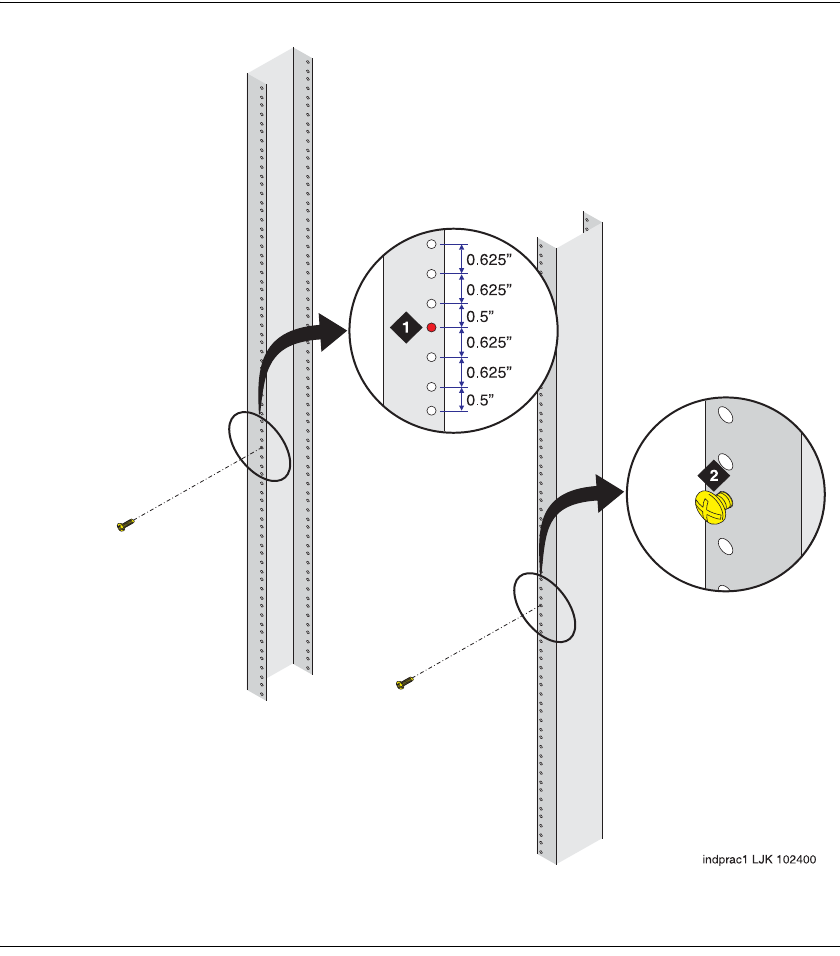 0.625"
0.625"
0.5"
1
0.625"
0.625"
0.5"
2
indprac1 LJK 102400