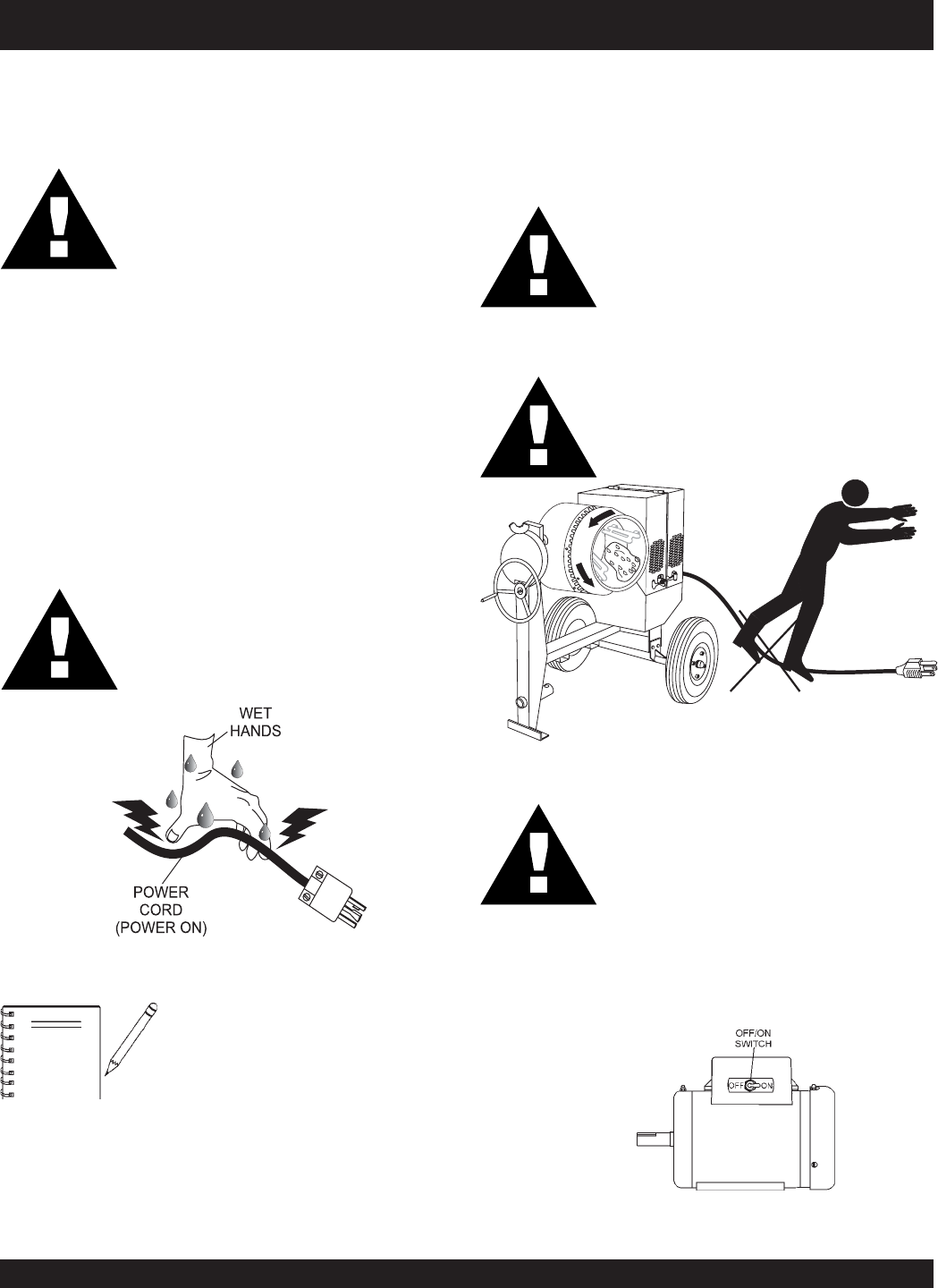 WET HANDS

POWER CORD (POWER ON)

OFF/ON SWITCH

OFF ON