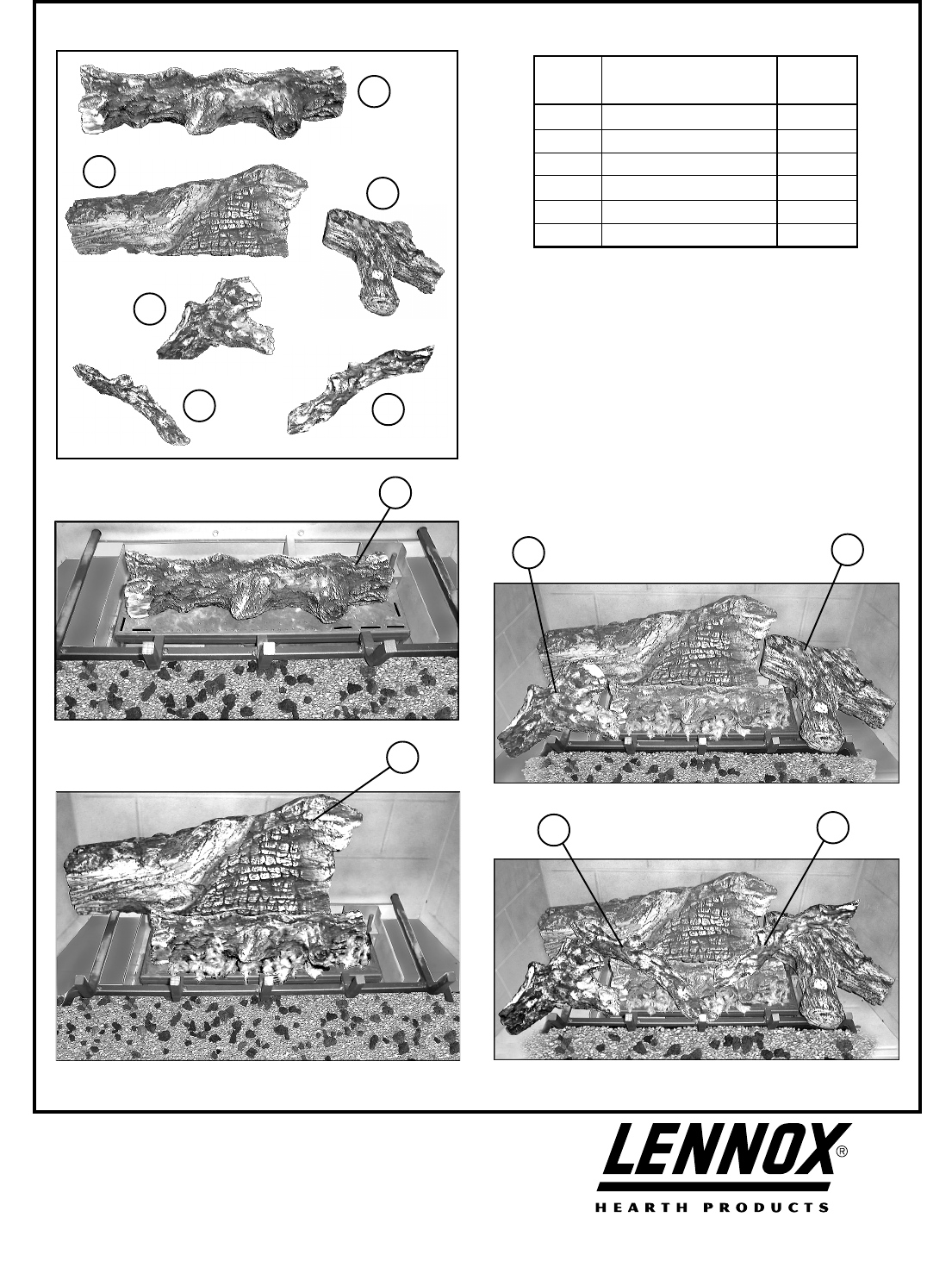 LENNOX®

HEARTH PRODUCTS