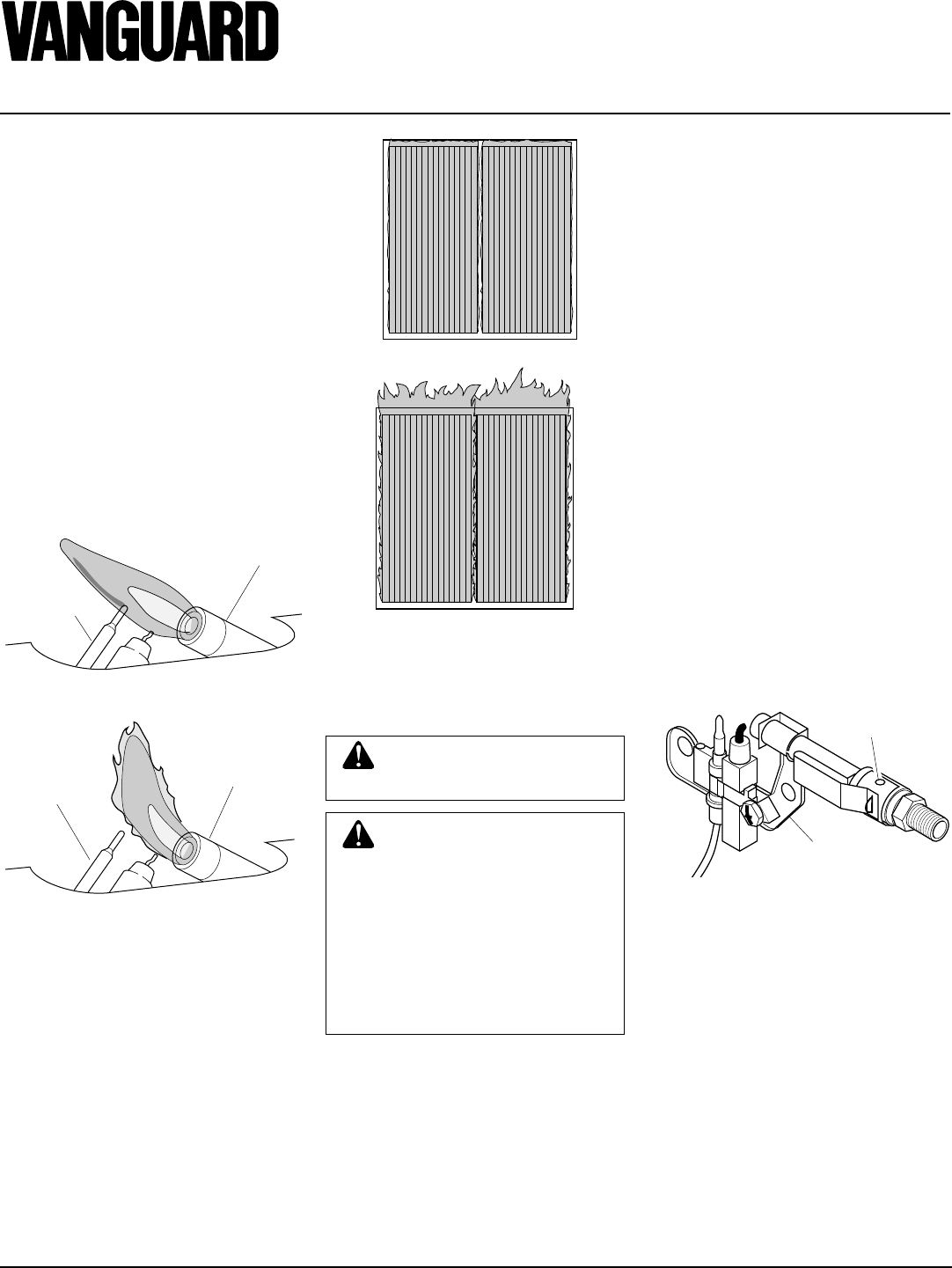 VANGUARD