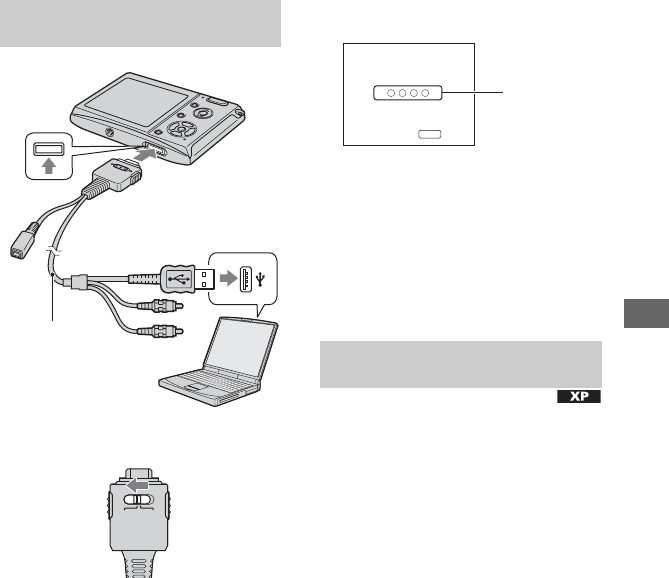 XP