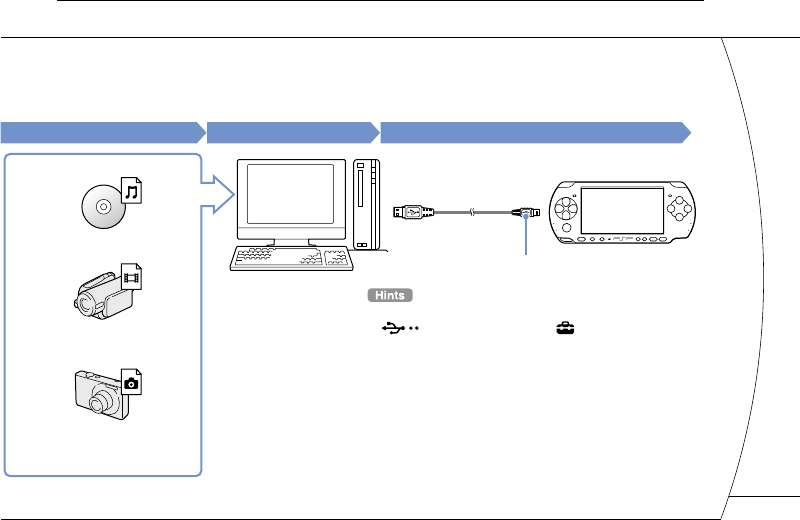 Hints