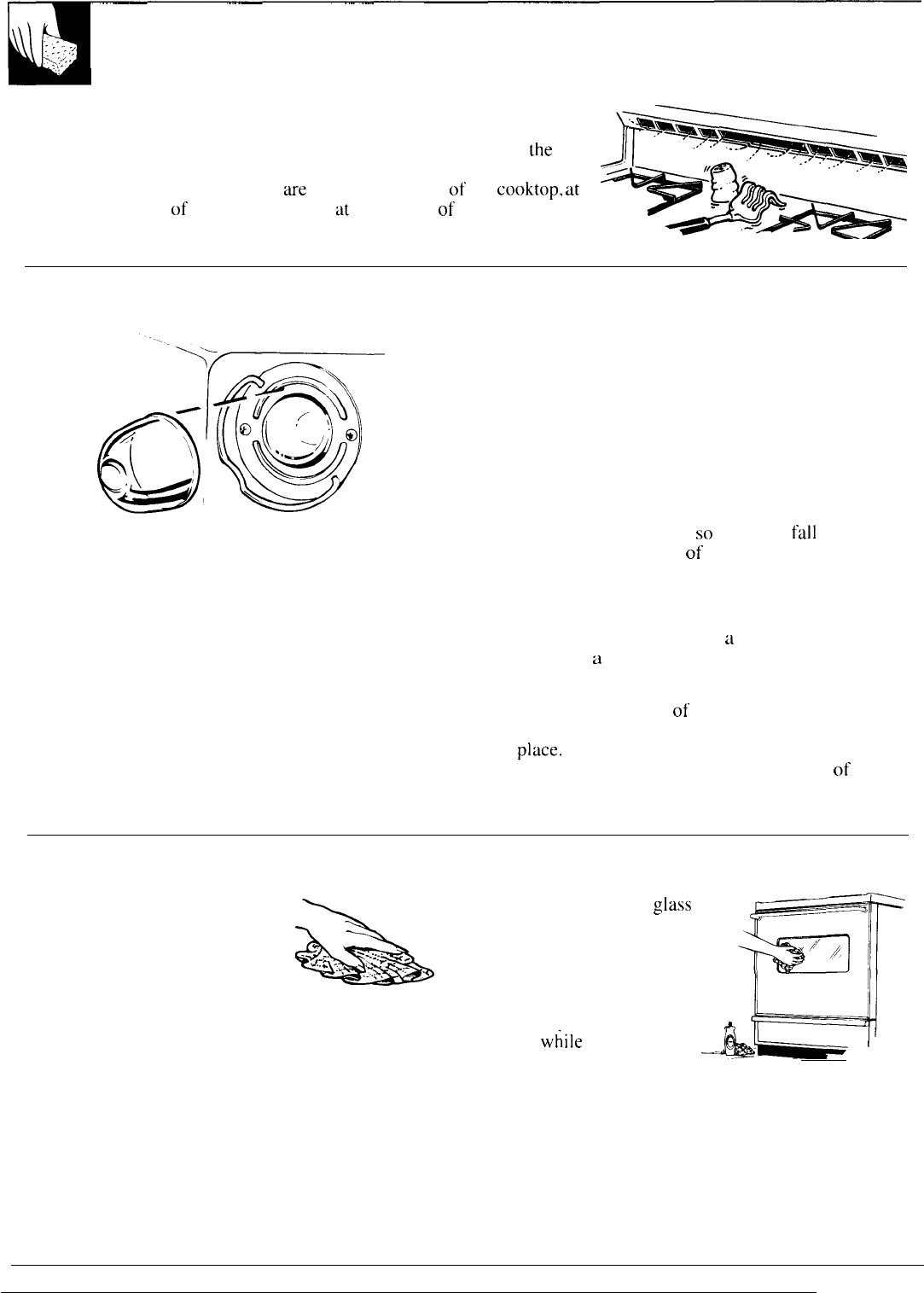 the

are of cooktop, at of at of

so fall of

a a

of

place. of

glass

while